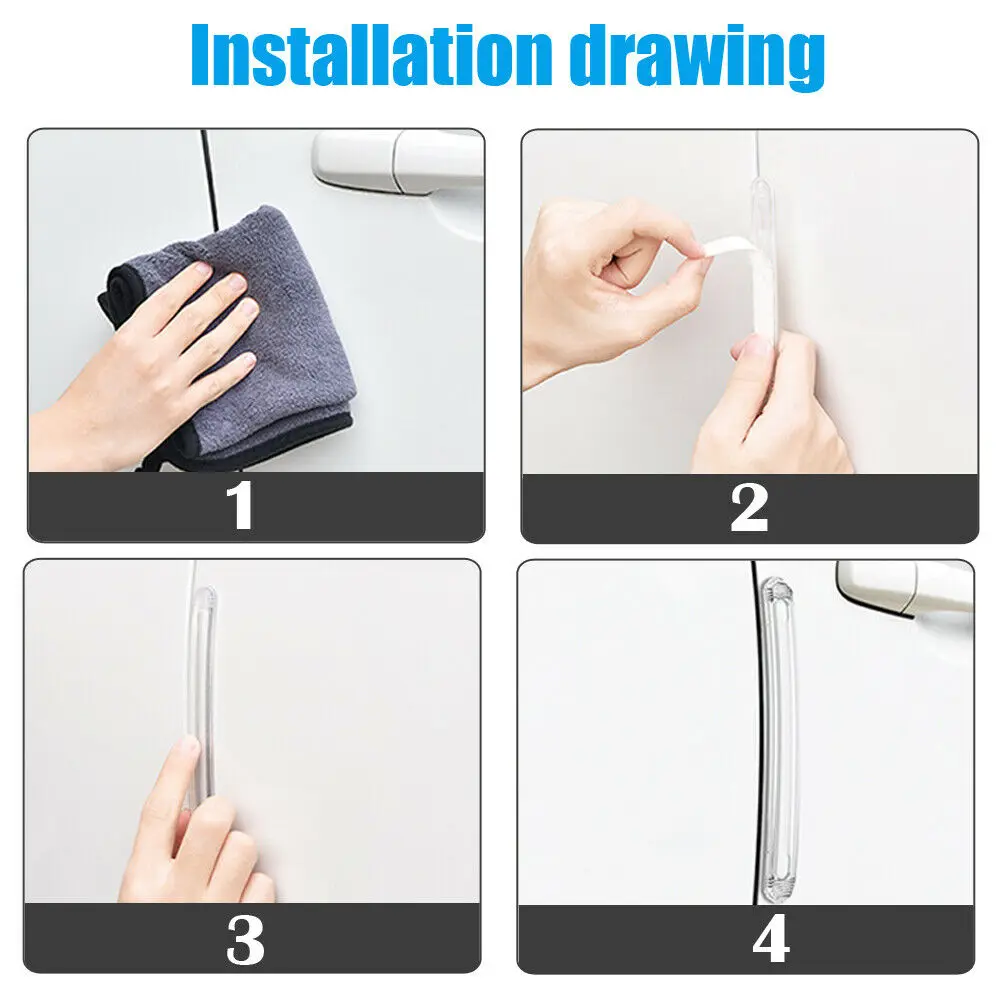 Installation drawing

1

2

3

4