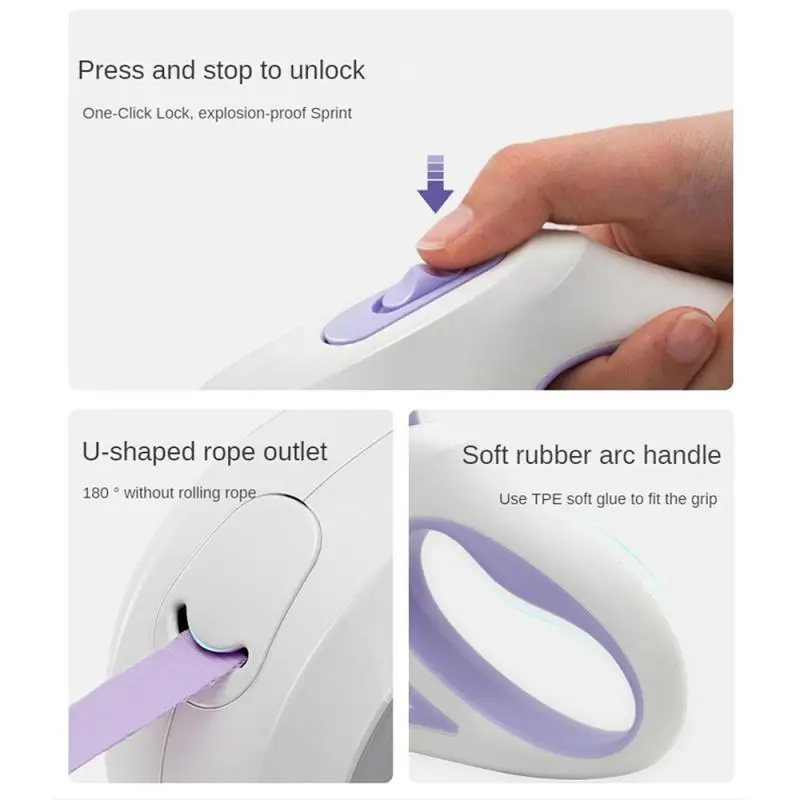 Press and stop to unlock

One-Click Lock, explosion-proof Sprint

U-shaped rope outlet

180 ° without rolling rope

Soft rubber arc handle

Use TPE soft glue to fit the grip