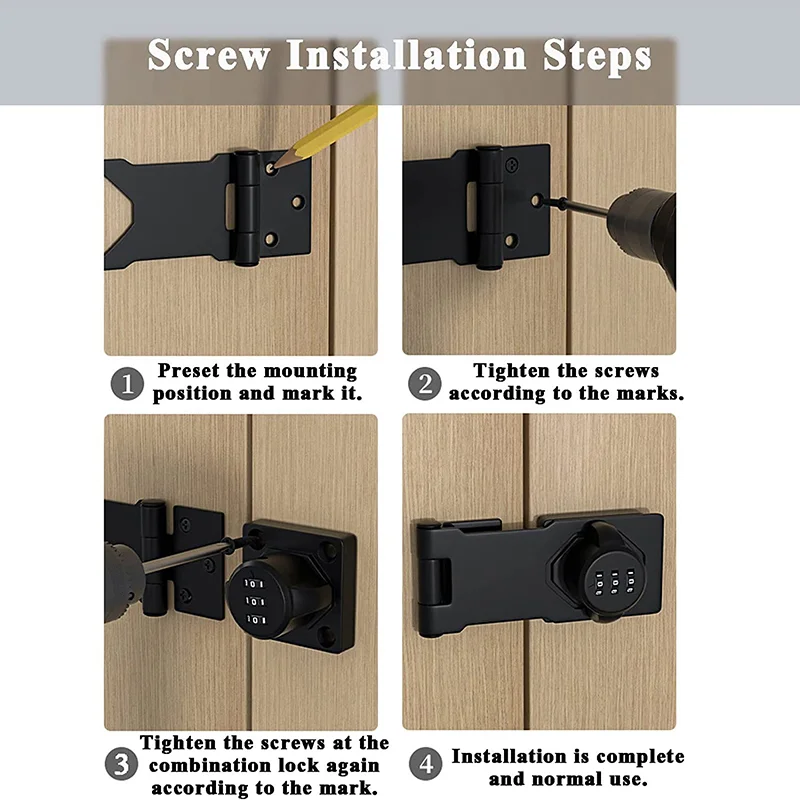 Screw Installation Steps

1 Preset the mounting position and mark it.

2 Tighten the screws according to the marks.

3 Tighten the screws at the combination lock again according to the mark.

4 Installation is complete and normal use.