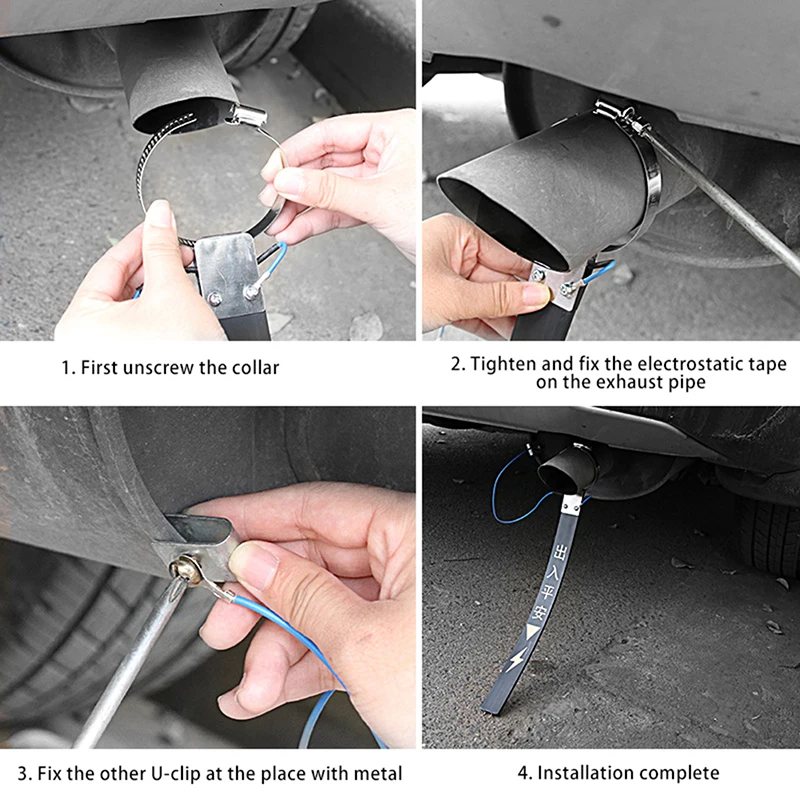 1. First unscrew the collar

2. Tighten and fix the electrostatic tape on the exhaust pipe

3. Fix the other U-clip at the place with metal

出入平安

4. Installation complete