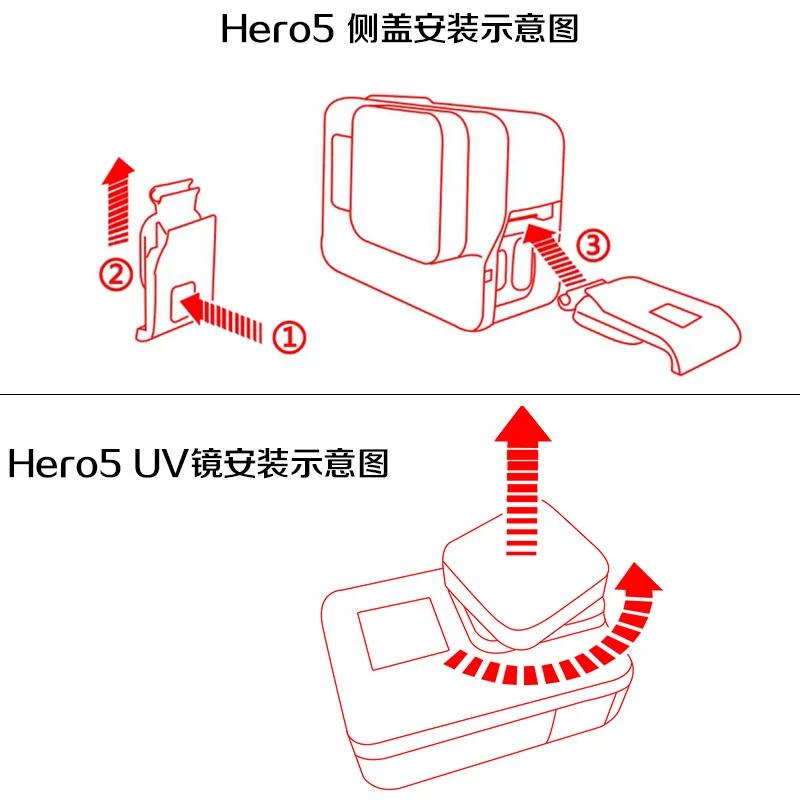 Hero5 侧盖安装示意图

②

①

③

Hero5 UV镜安装示意图