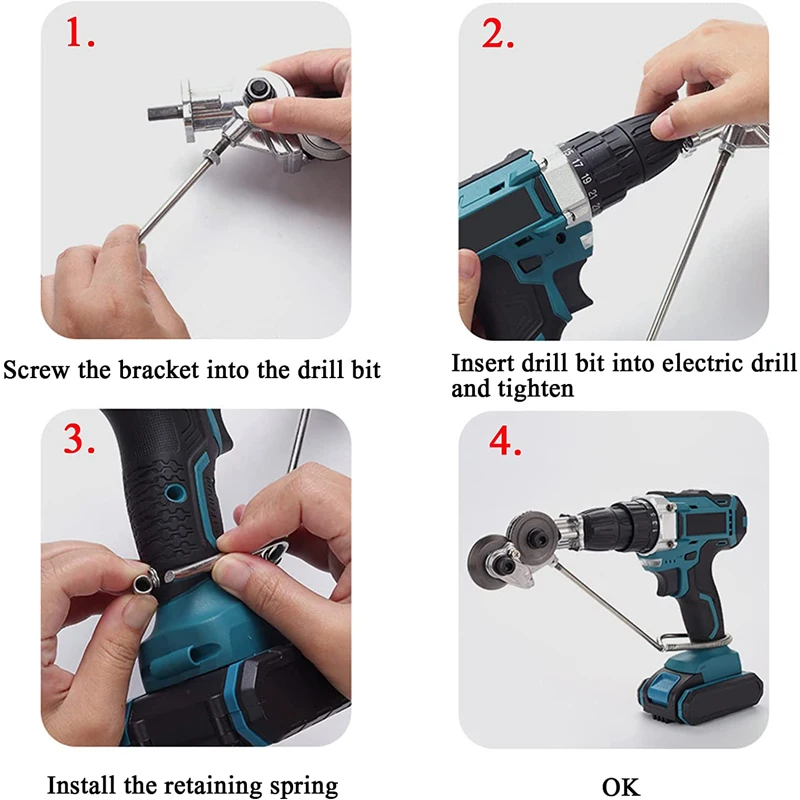 1.

Screw the bracket into the drill bit

2.

15 17 19 21

Insert drill bit into electric drill and tighten

3.

Install the retaining spring

4.

OK