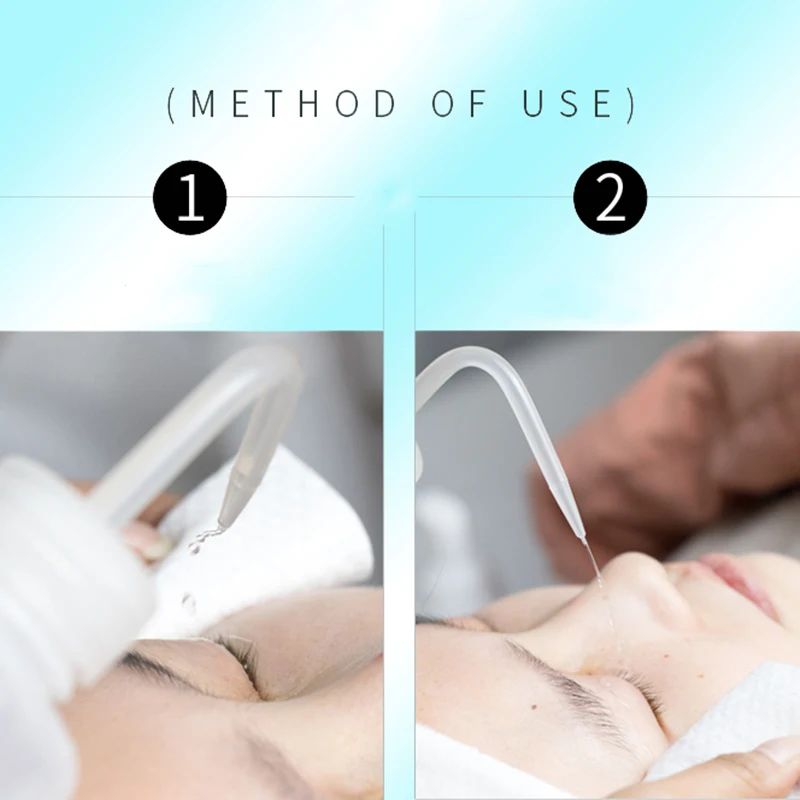 (METHOD OF USE)

1

2