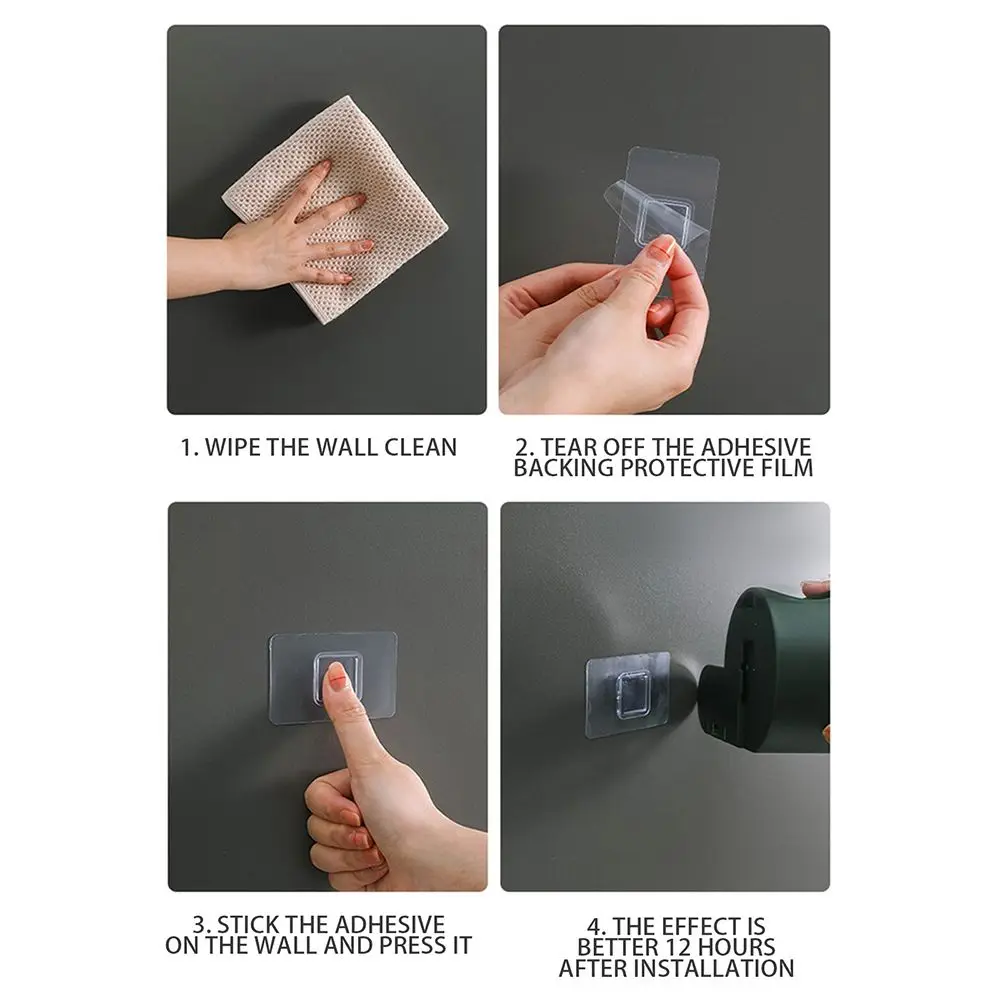 1. WIPE THE WALL CLEAN

2. TEAR OFF THE ADHESIVE BACKING PROTECTIVE FILM

3. STICK THE ADHESIVE ON THE WALL AND PRESS IT

4. THE EFFECT IS BETTER 12 HOURS AFTER INSTALLATION