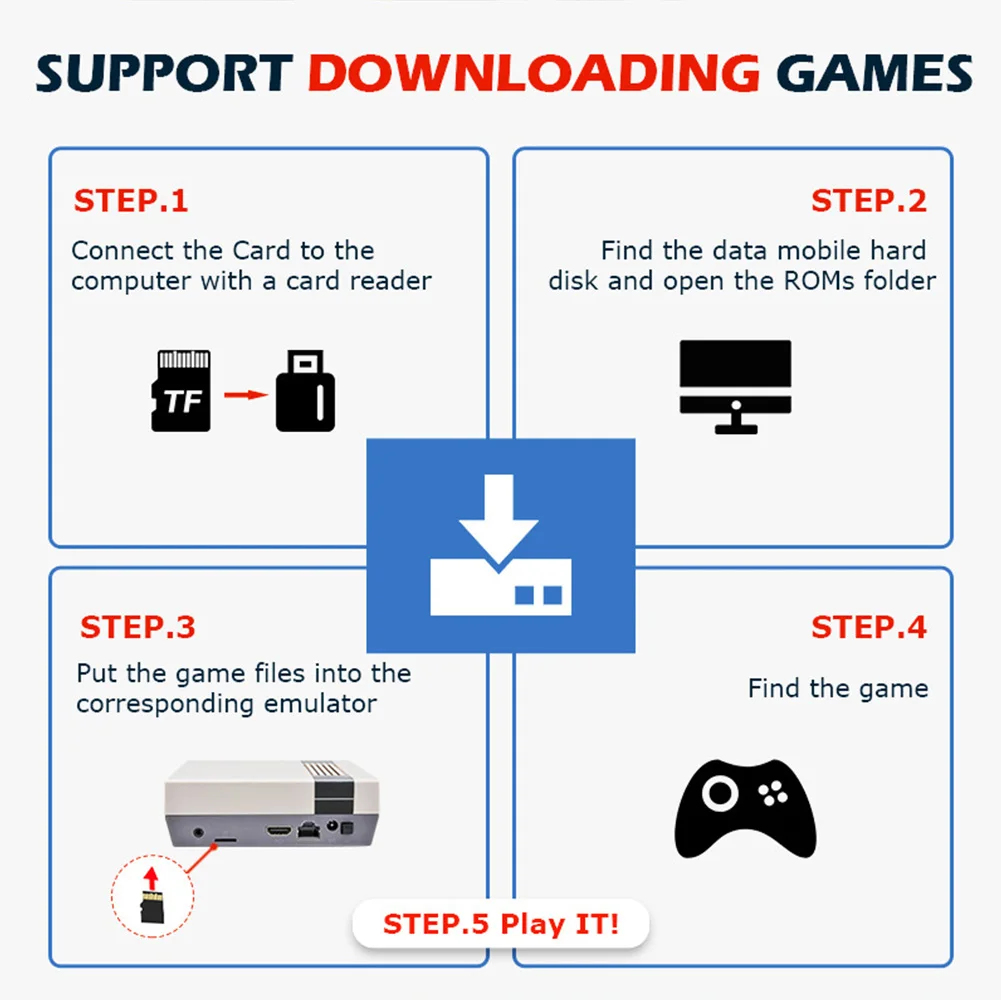 SUPPORT DOWNLOADING GAMES

STEP.1

Connect the Card to the computer with a card reader

TF

STEP.2

Find the data mobile hard disk and open the ROMs folder

STEP.3

Put the game files into the corresponding emulator

STEP.4

Find the game

STEP.5 Play IT!