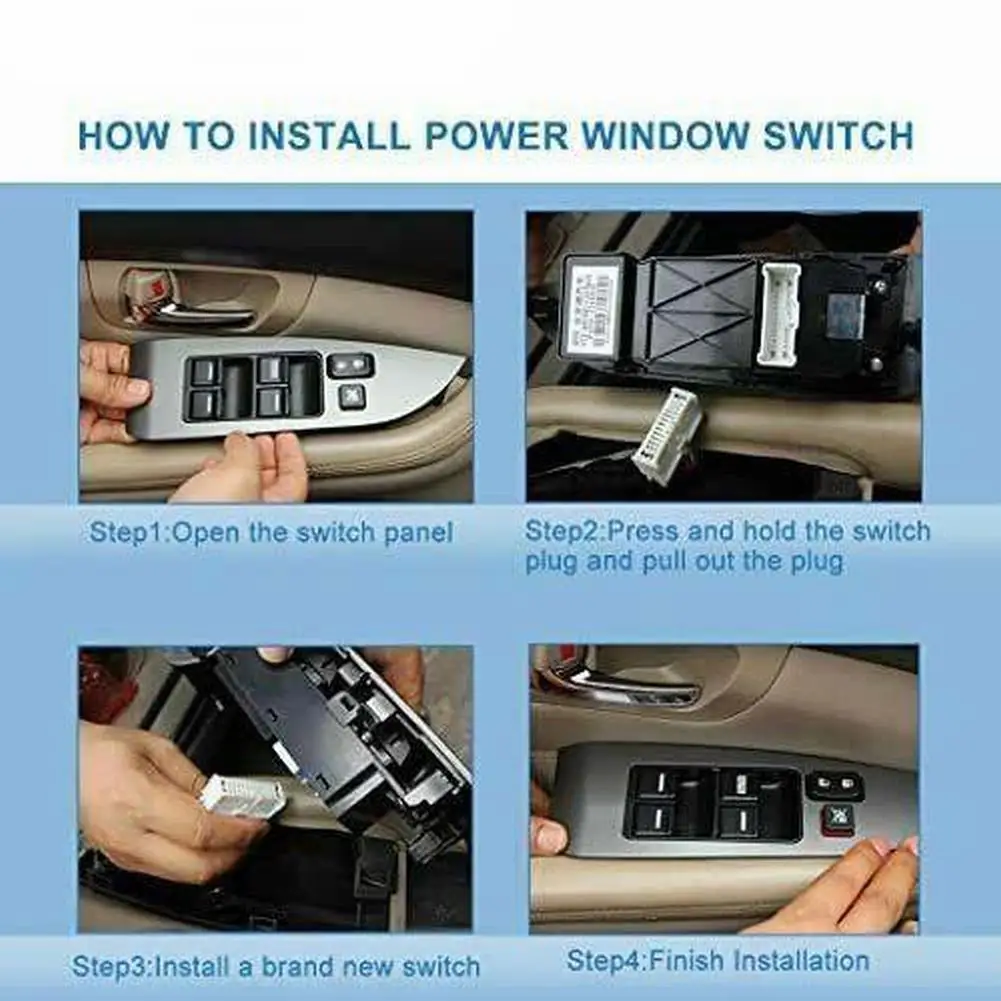 HOW TO INSTALL POWER WINDOW SWITCH

Step1:Open the switch panel

Step2:Press and hold the switch plug and pull out the plug

Step3:Install a brand new switch

Step4:Finish Installation