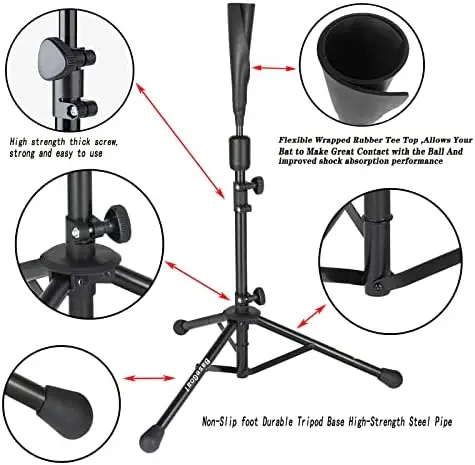 High strength thick screw, strong and easy to use

Flexible Wrapped Rubber Tee Top ,Allows Your Bat to Make Great Contact with the Ball And improved shock absorption performance

BaseGoal

Non-Slip foot Durable Tripod Base High-Strength Steel Pipe