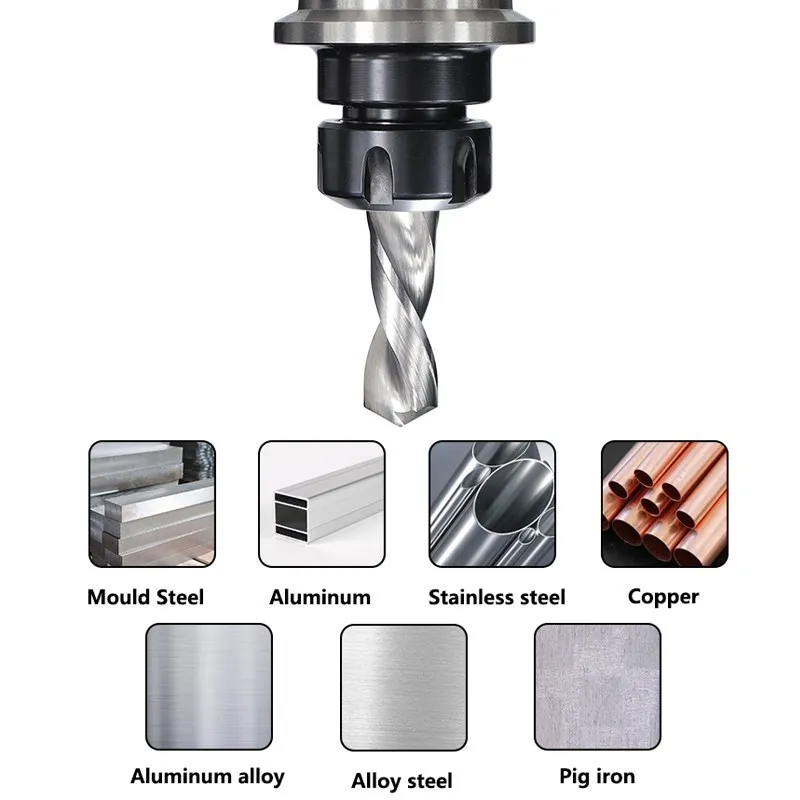 Mould Steel
Aluminum
Stainless steel
Copper
Aluminum alloy
Alloy steel
Pig iron