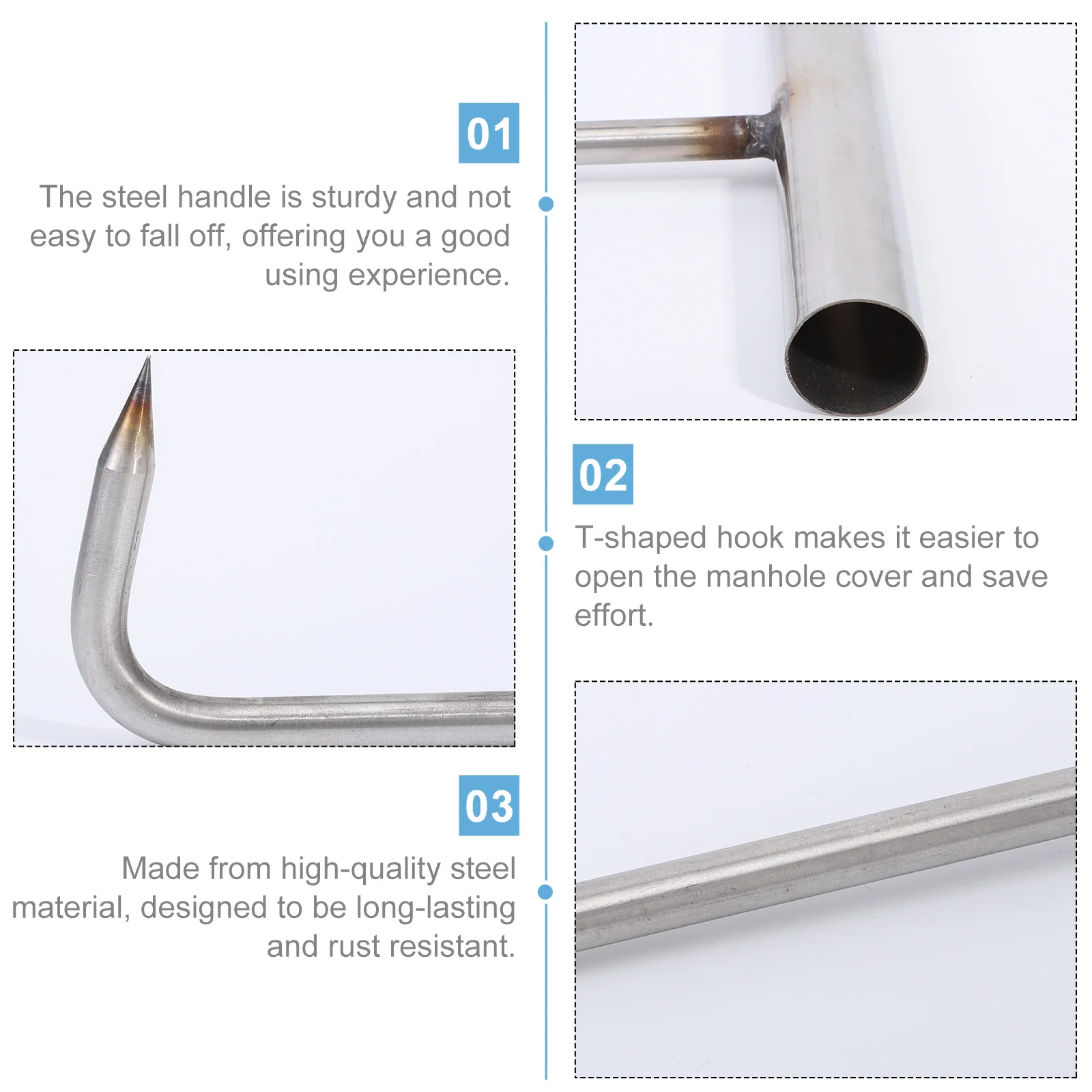 01

The steel handle is sturdy and not easy to fall off, offering you a good using experience.

02

T-shaped hook makes it easier to open the manhole cover and save effort.

03

Made from high-quality steel material, designed to be long-lasting and rust resistant.