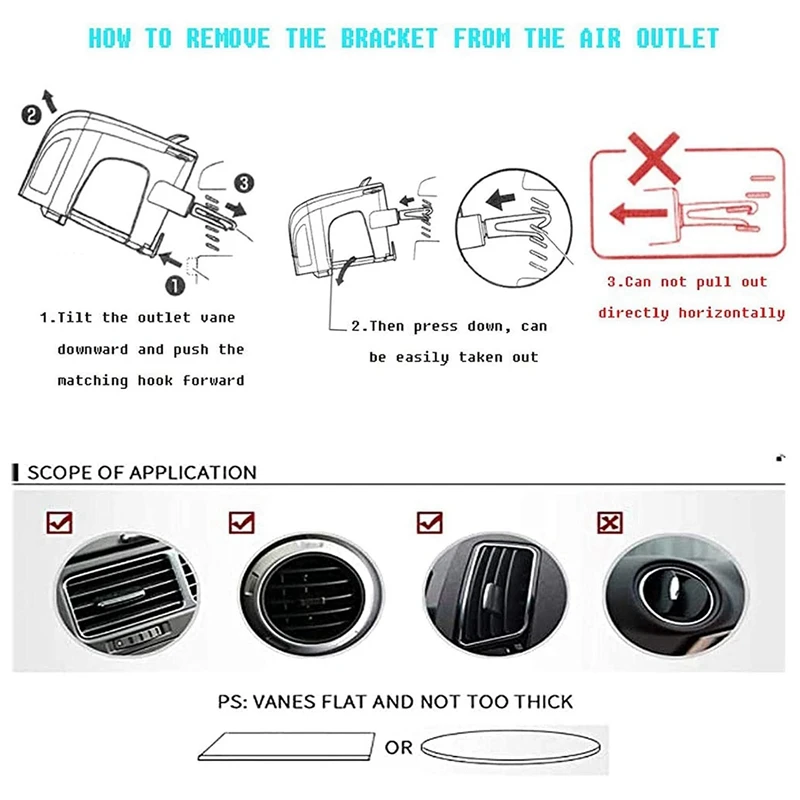 HOW TO REMOVE THE BRACKET FROM THE AIR OUTLET

2

3

1

1.Tilt the outlet vane downward and push the matching hook forward

2.Then press down, can be easily taken out

3.Can not pull out directly horizontally

SCOPE OF APPLICATION

PS: VANES FLAT AND NOT TOO THICK

OR