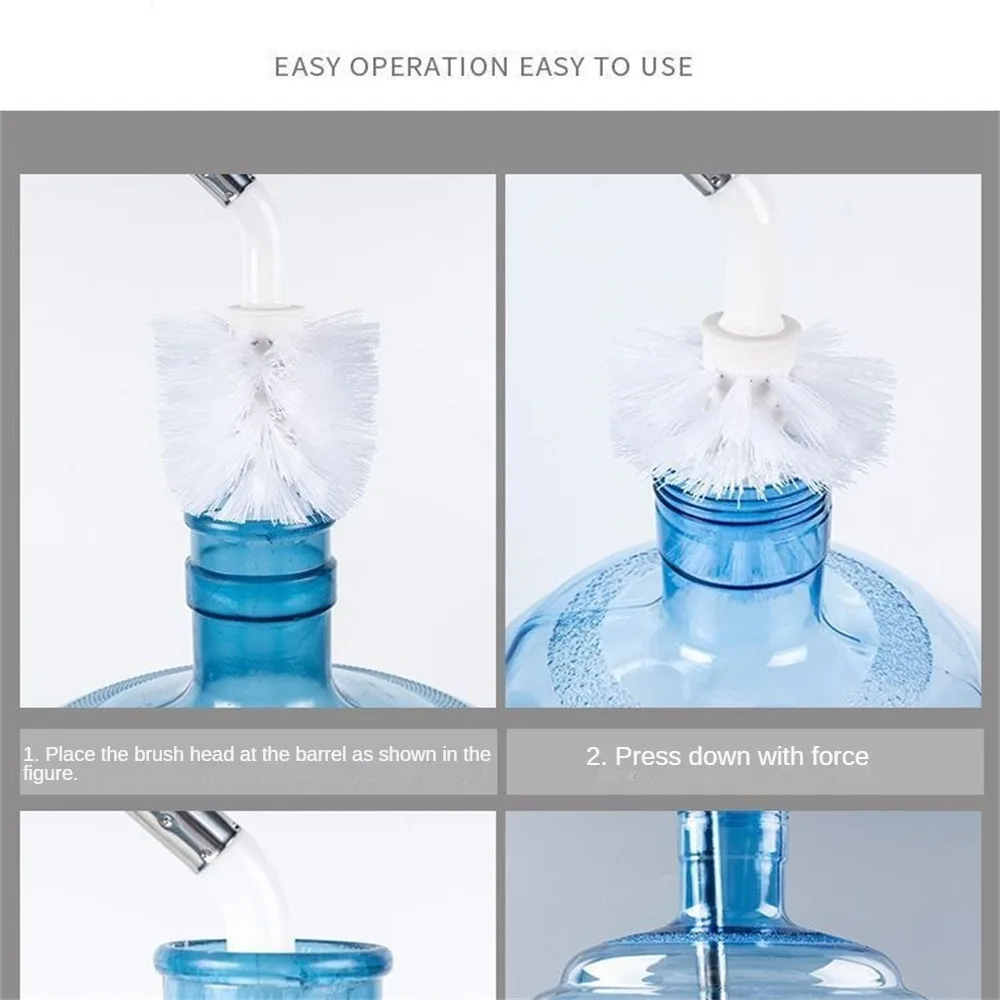 EASY OPERATION EASY TO USE

1. Place the brush head at the barrel as shown in the figure.

2. Press down with force