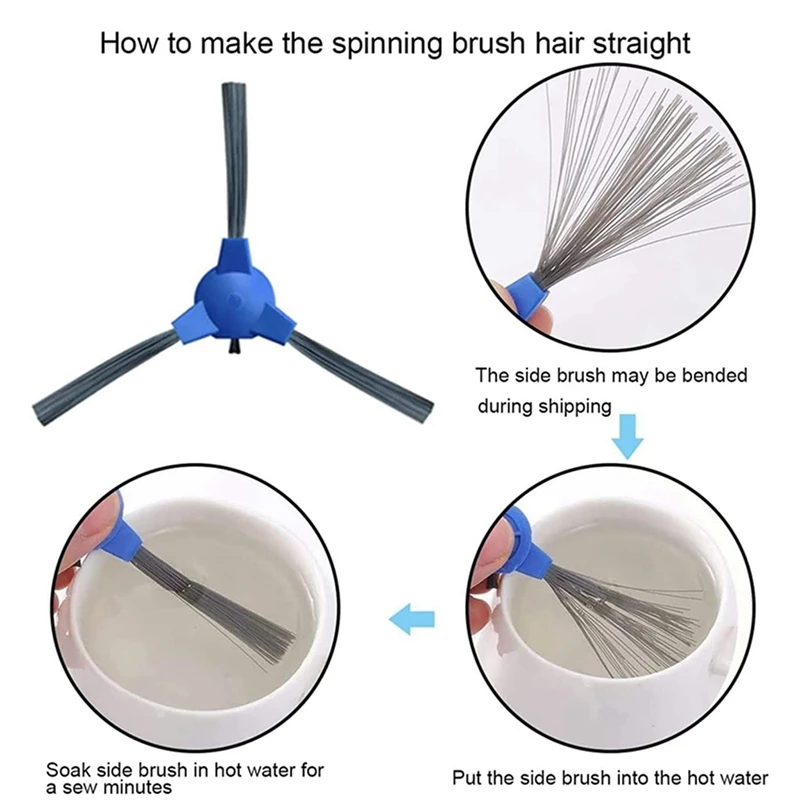 How to make the spinning brush hair straight

The side brush may be bended during shipping

Put the side brush into the hot water

Soak side brush in hot water for a sew minutes