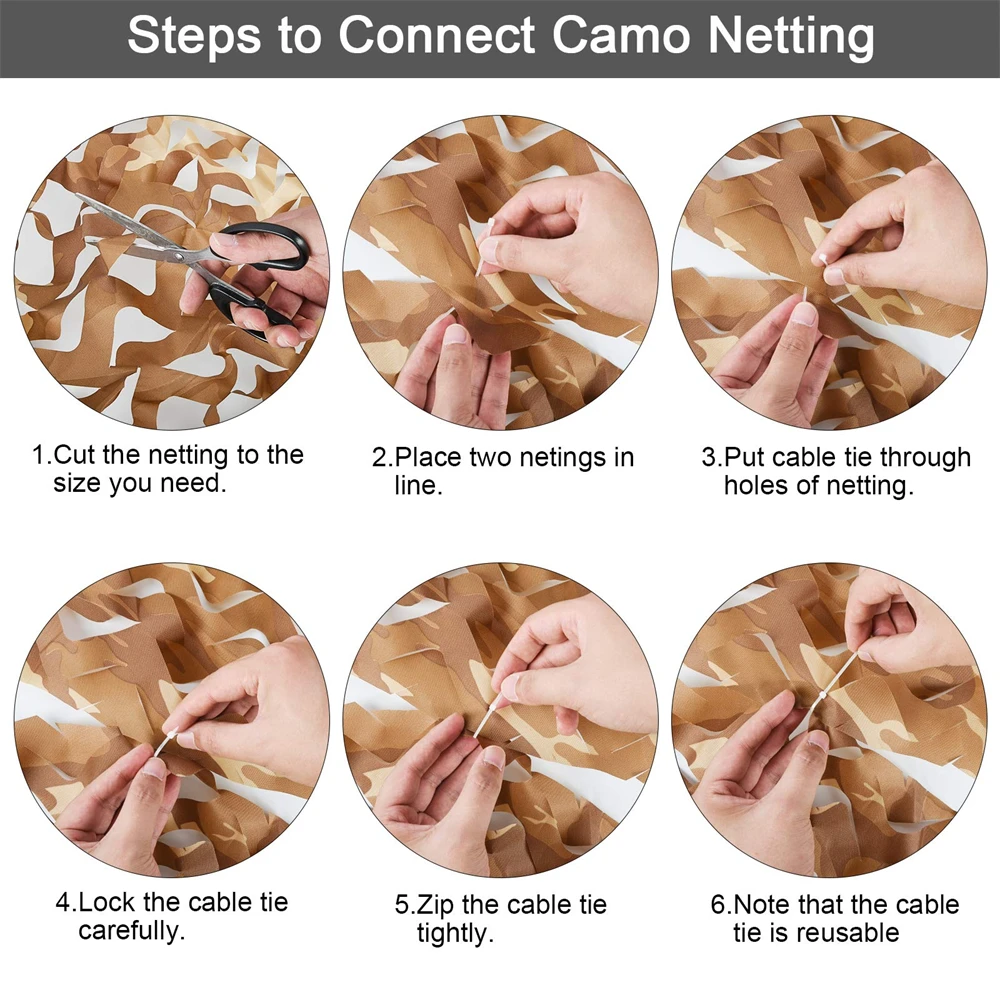 Steps to Connect Camo Netting

1.Cut the netting to the size you need.

2.Place two netings in line.

3.Put cable tie through holes of netting.

4.Lock the cable tie carefully.

5.Zip the cable tie tightly.

6.Note that the cable tie is reusable