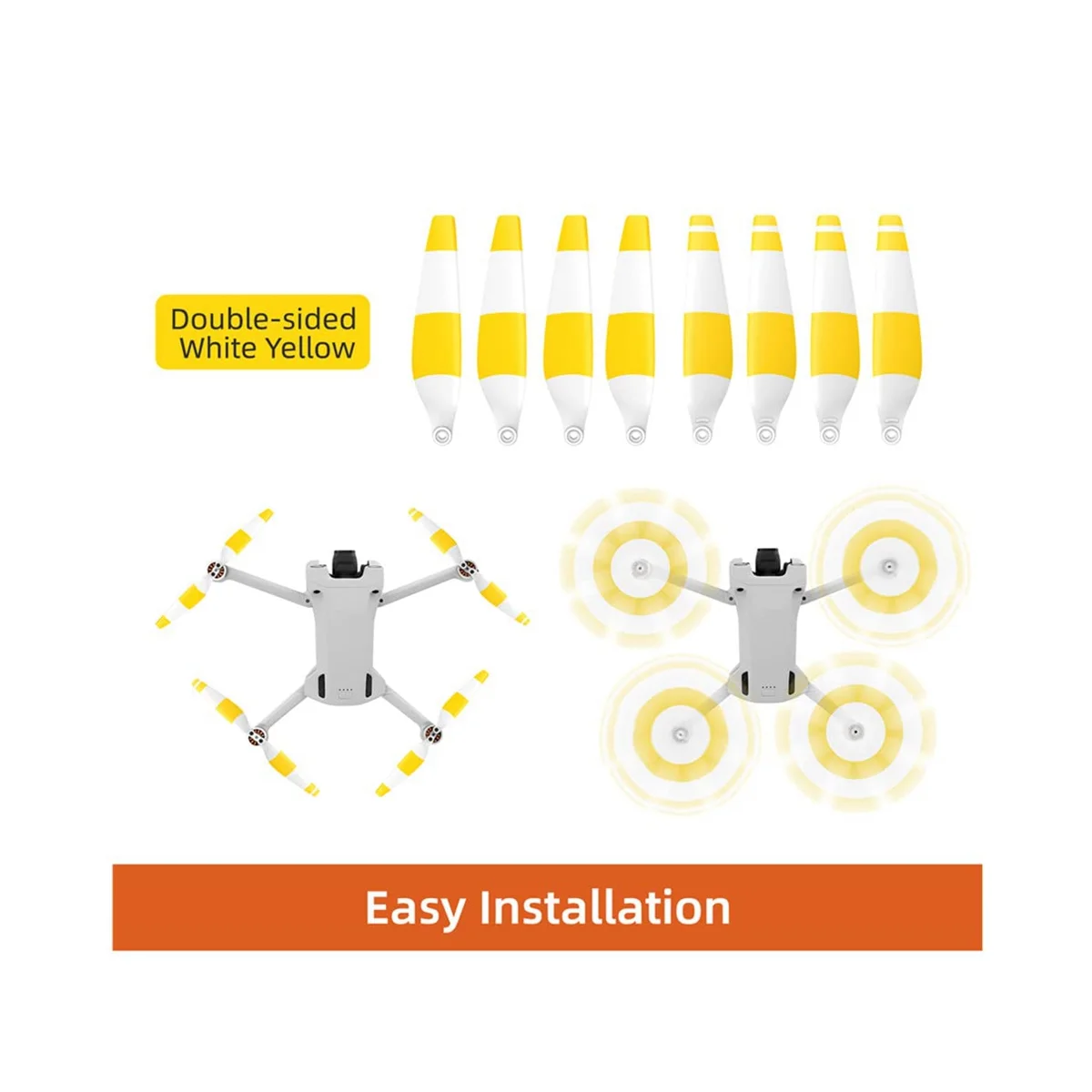 Double-sided
White Yellow

Easy Installation