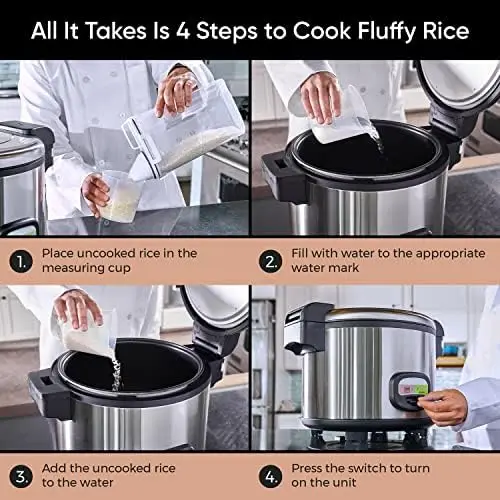 All It Takes Is 4 Steps to Cook Fluffy Rice

1. Place uncooked rice in the measuring cup

2. Fill with water to the appropriate water mark

3. Add the uncooked rice to the water

4. Press the switch to turn on the unit