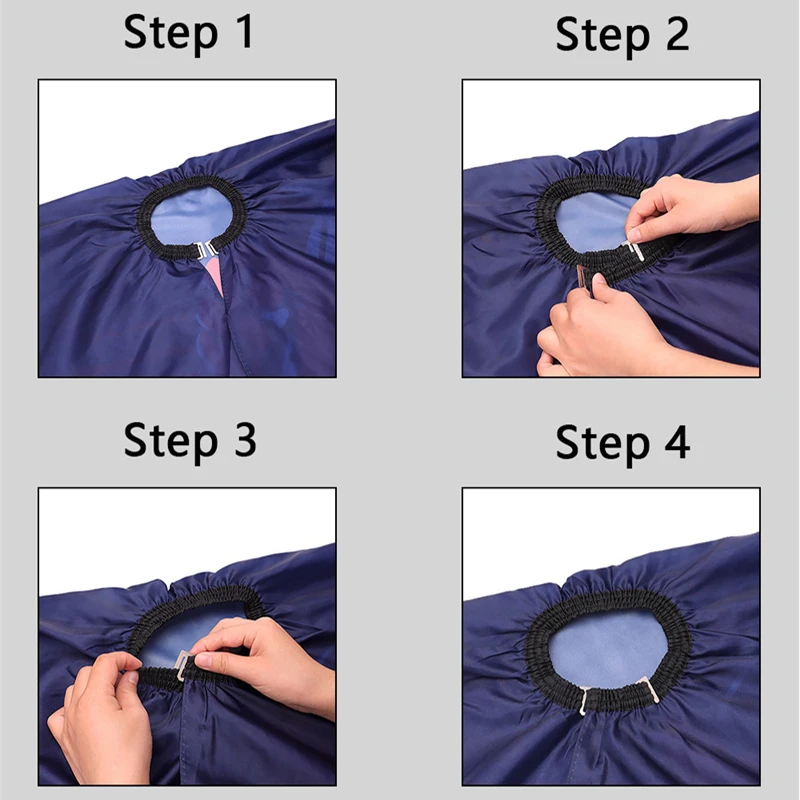 Step 1

Step 2

Step 3

Step 4