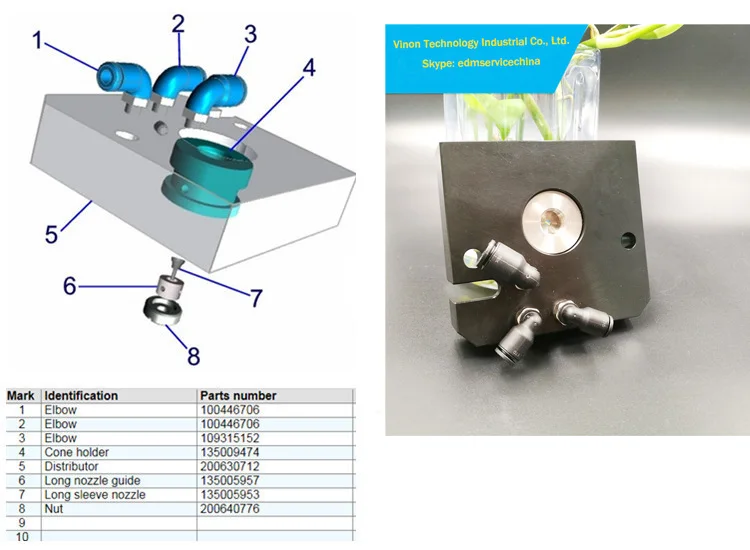 1
2
3
4
5
6
7
8

| Mark | Identification | Parts number |
|---|---|---|
| 1 | Elbow | 100446706 |
| 2 | Elbow | 100446706 |
| 3 | Elbow | 109315152 |
| 4 | Cone holder | 135009474 |
| 5 | Distributor | 200630712 |
| 6 | Long nozzle guide | 135005957 |
| 7 | Long sleeve nozzle | 135005953 |
| 8 | Nut | 200640776 |
| 9 | | |
| 10 | | |

Vinon Technology Industrial Co., Ltd.
Skype: edmservicechina