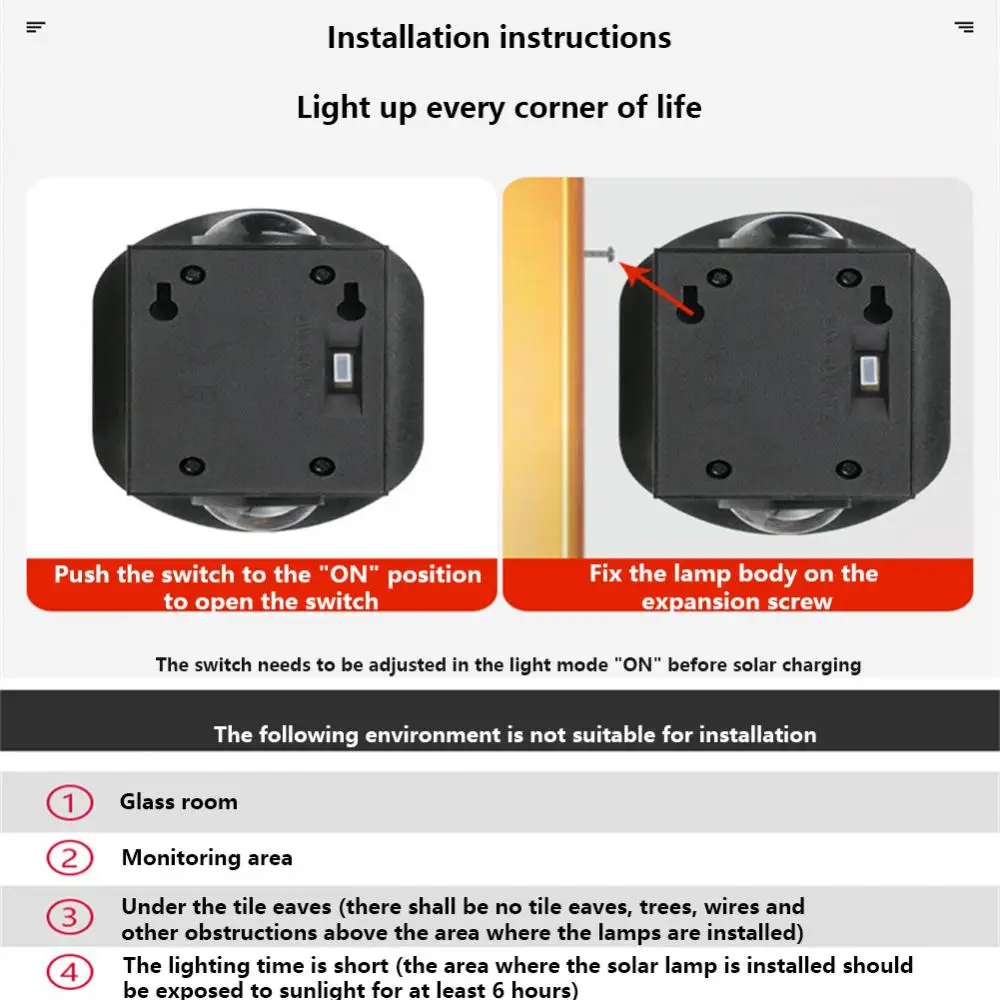 Installation instructions

Light up every corner of life

Push the switch to the "ON" position to open the switch

Fix the lamp body on the expansion screw

The switch needs to be adjusted in the light mode "ON" before solar charging

The following environment is not suitable for installation

1 Glass room

2 Monitoring area

3 Under the tile eaves (there shall be no tile eaves, trees, wires and other obstructions above the area where the lamps are installed)

4 The lighting time is short (the area where the solar lamp is installed should be exposed to sunlight for at least 6 hours)