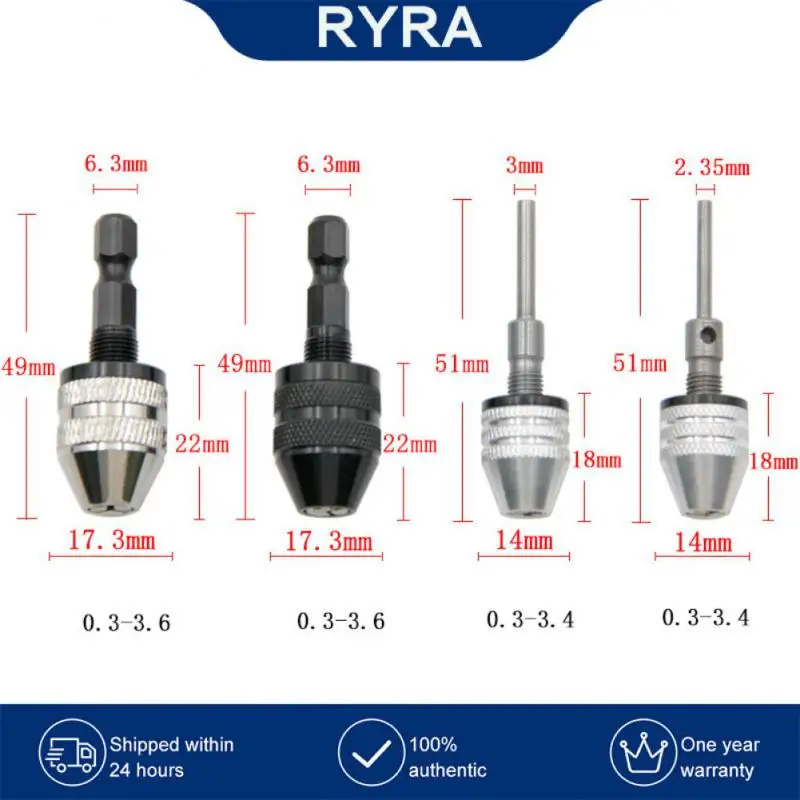 RYRA

6.3mm
49mm
22mm
17.3mm
0.3-3.6

6.3mm
49mm
22mm
17.3mm
0.3-3.6

3mm
51mm
18mm
14mm
0.3-3.4

2.35mm
51mm
18mm
14mm
0.3-3.4

Shipped within 24 hours

100% authentic

One year warranty