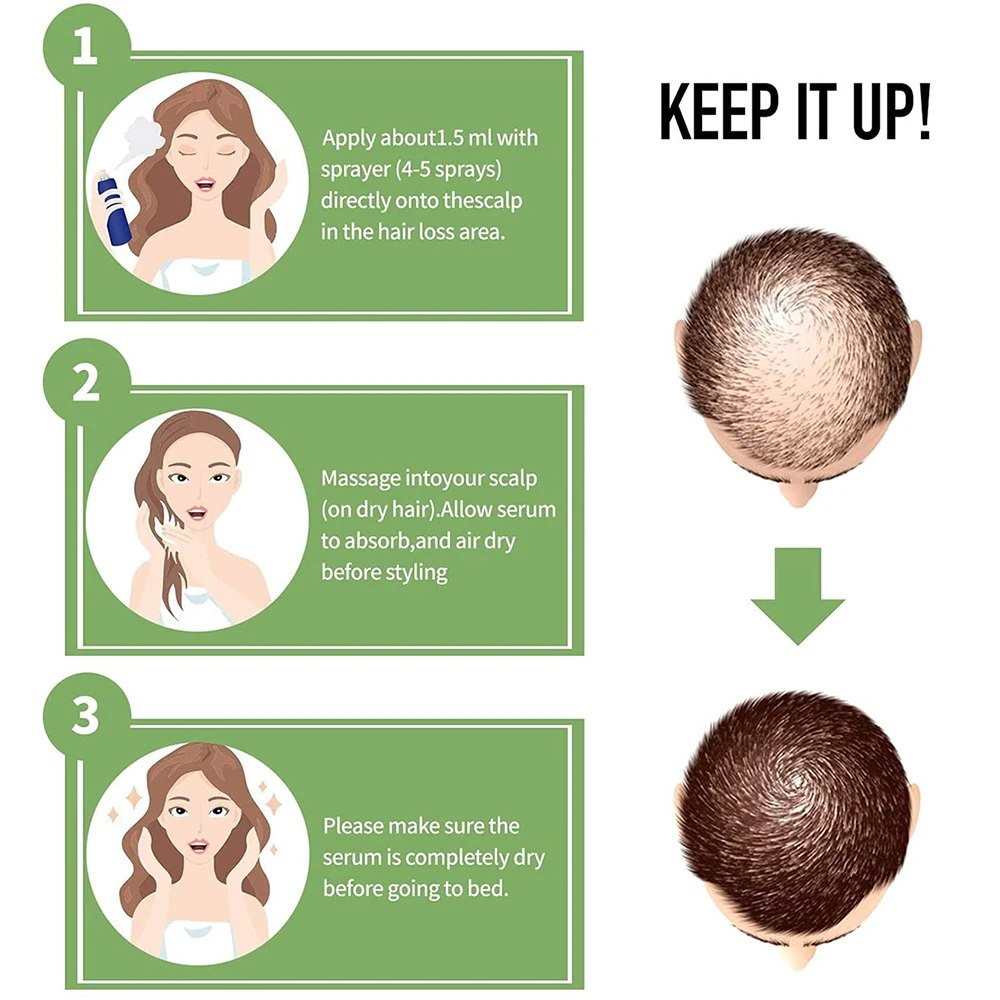 1

Apply about1.5 ml with sprayer (4-5 sprays) directly onto thescalp in the hair loss area.

2

Massage intoyour scalp (on dry hair).Allow serum to absorb,and air dry before styling

3

Please make sure the serum is completely dry before going to bed.

KEEP IT UP!