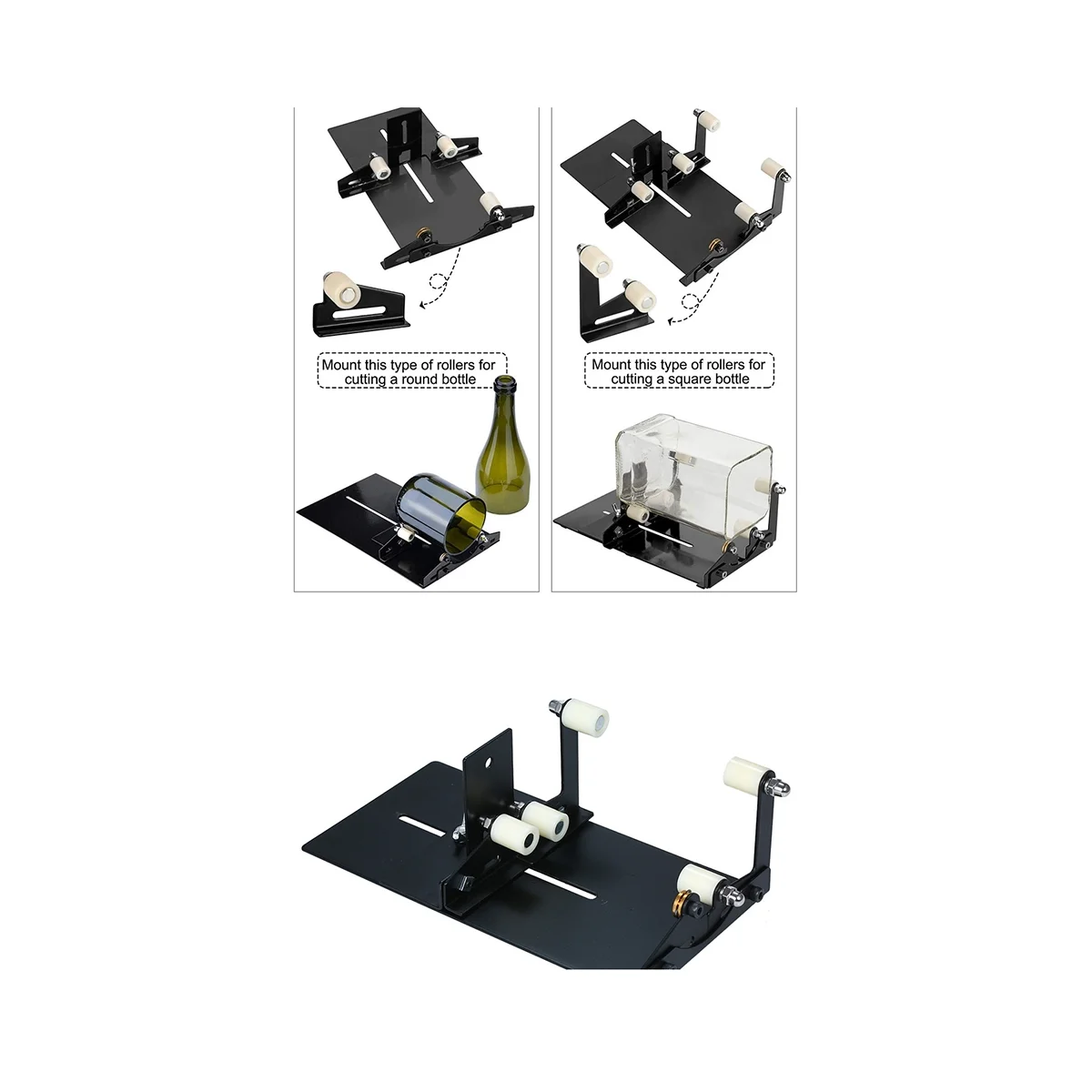 Mount this type of rollers for cutting a round bottle

Mount this type of rollers for cutting a square bottle