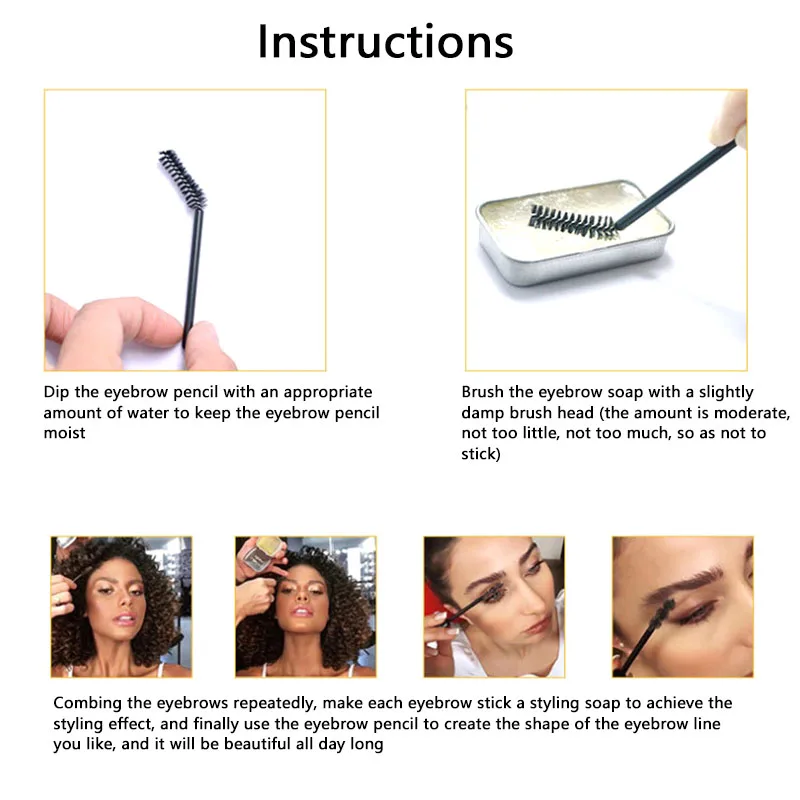 Instructions

Dip the eyebrow pencil with an appropriate amount of water to keep the eyebrow pencil moist

Brush the eyebrow soap with a slightly damp brush head (the amount is moderate, not too little, not too much, so as not to stick)

Combing the eyebrows repeatedly, make each eyebrow stick a styling soap to achieve the styling effect, and finally use the eyebrow pencil to create the shape of the eyebrow line you like, and it will be beautiful all day long