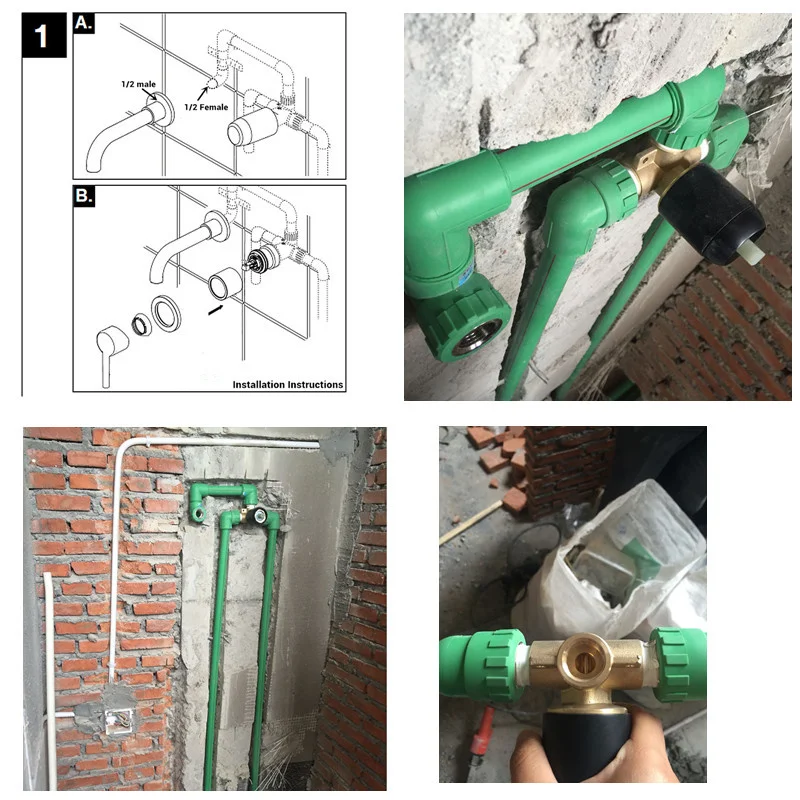 1

A.

1/2 male

1/2 Female

B.

Installation Instructions