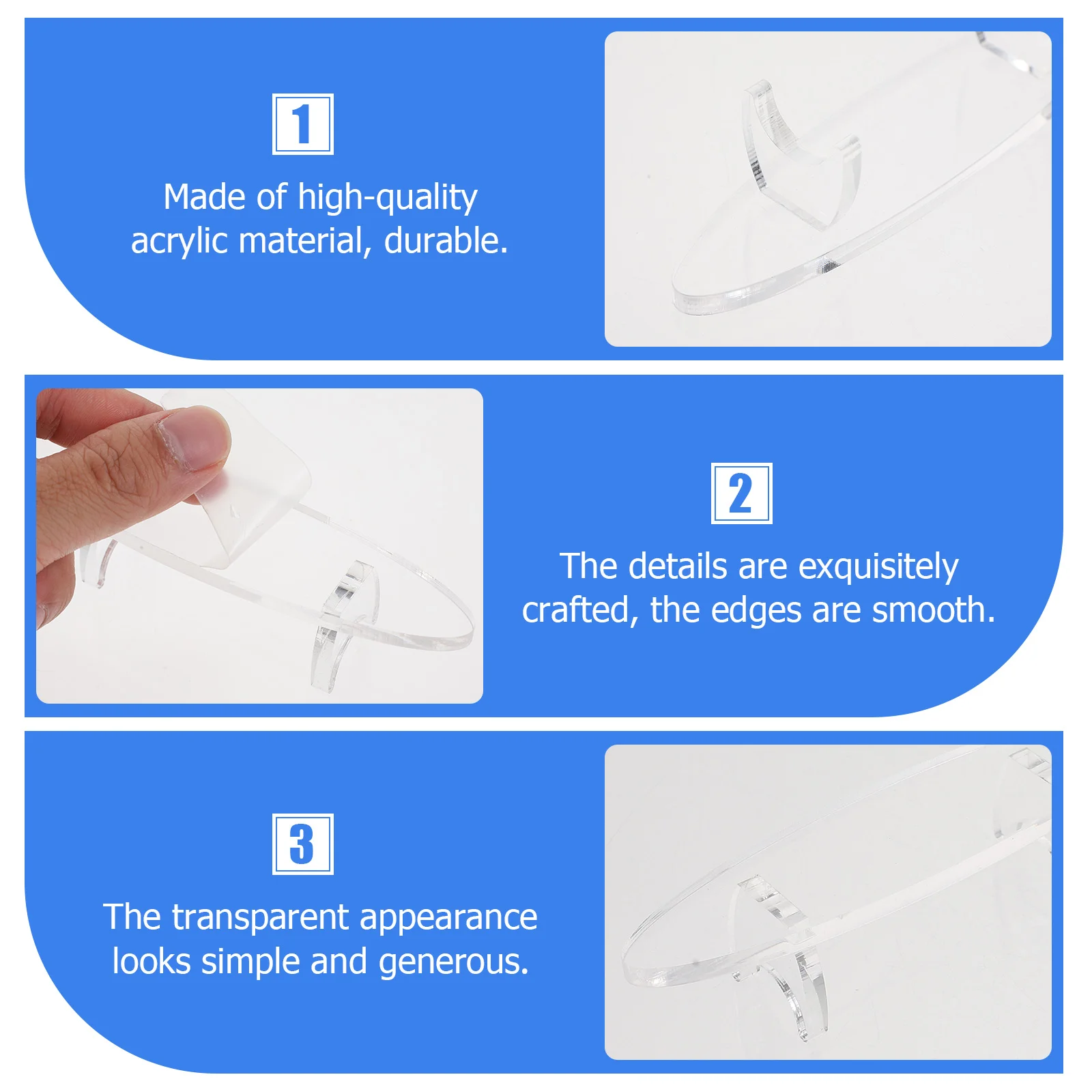 1

Made of high-quality acrylic material, durable.

2

The details are exquisitely crafted, the edges are smooth.

3

The transparent appearance looks simple and generous.