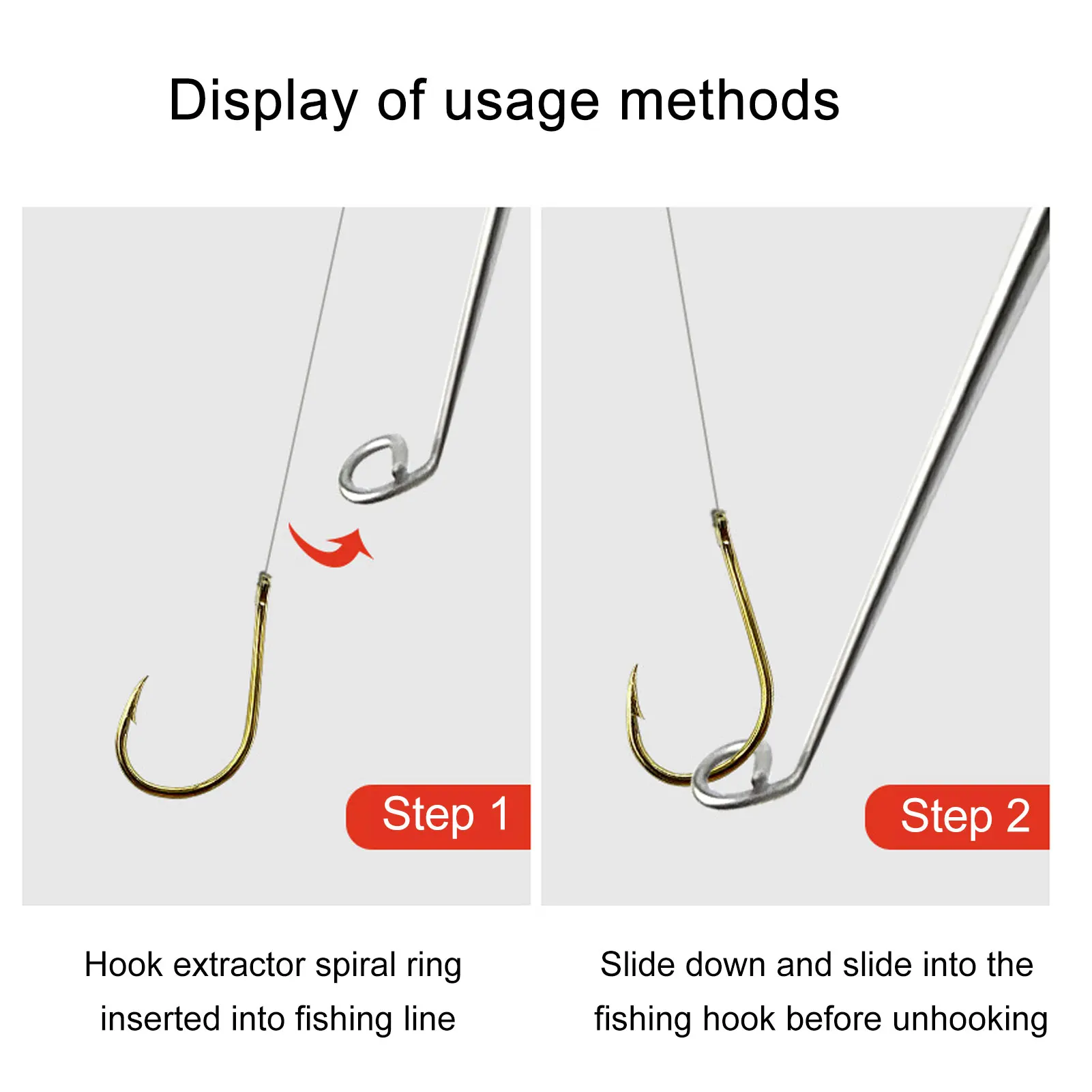 Display of usage methods

Step 1

Hook extractor spiral ring inserted into fishing line

Step 2

Slide down and slide into the fishing hook before unhooking