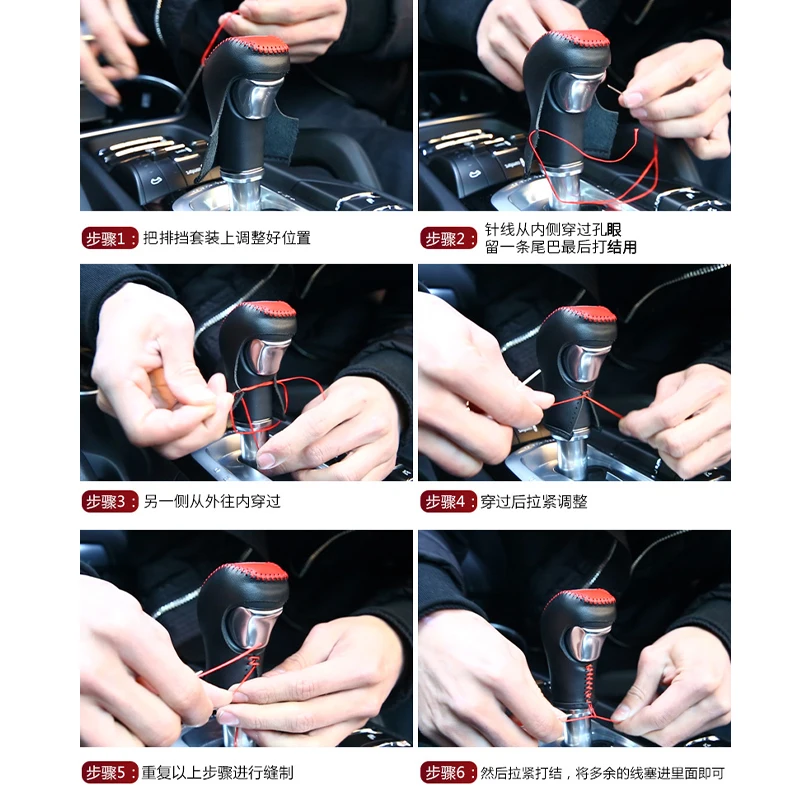 步骤1：把排挡套装上调整好位置

步骤2：针线从内侧穿过孔眼
留一条尾巴最后打结用

步骤3：另一侧从外往内穿过

步骤4：穿过后拉紧调整

步骤5：重复以上步骤进行缝制

步骤6：然后拉紧打结，将多余的线塞进里面即可