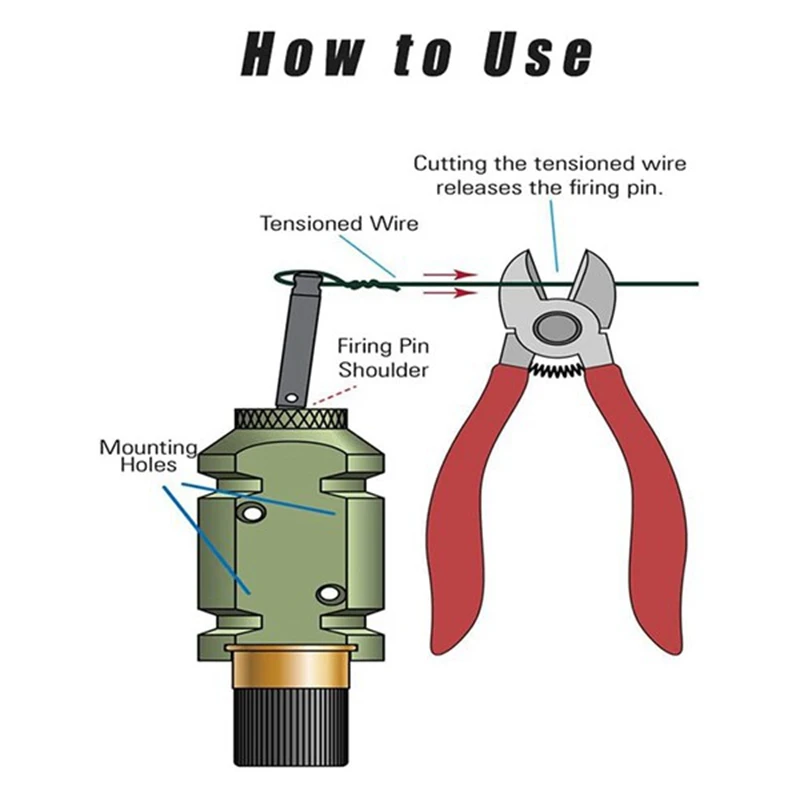 How to Use

Cutting the tensioned wire releases the firing pin.

Tensioned Wire

Firing Pin Shoulder

Mounting Holes