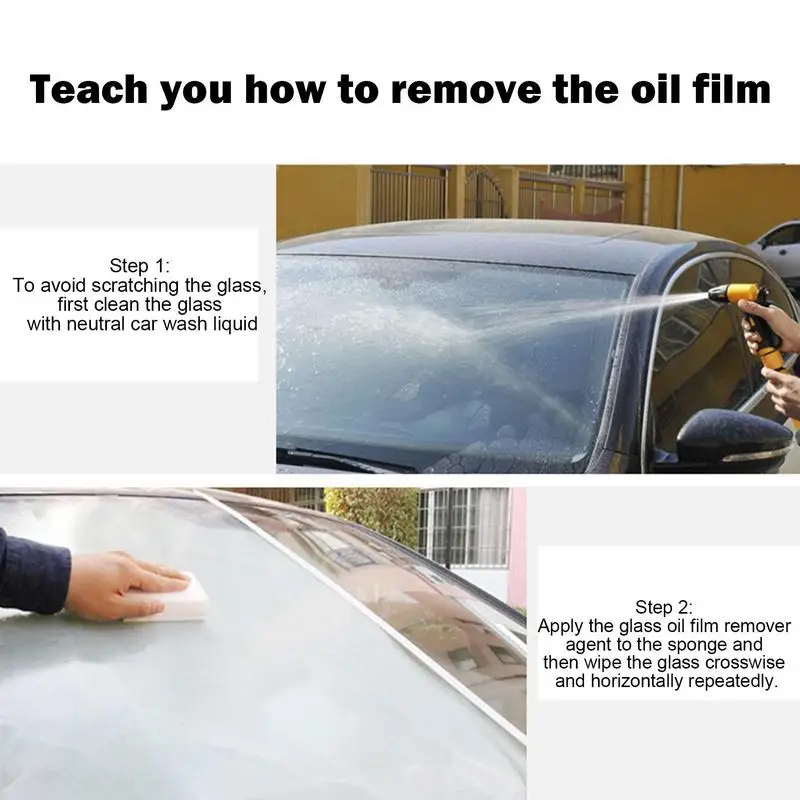 Teach you how to remove the oil film

Step 1:
To avoid scratching the glass, first clean the glass with neutral car wash liquid

Step 2:
Apply the glass oil film remover agent to the sponge and then wipe the glass crosswise and horizontally repeatedly.