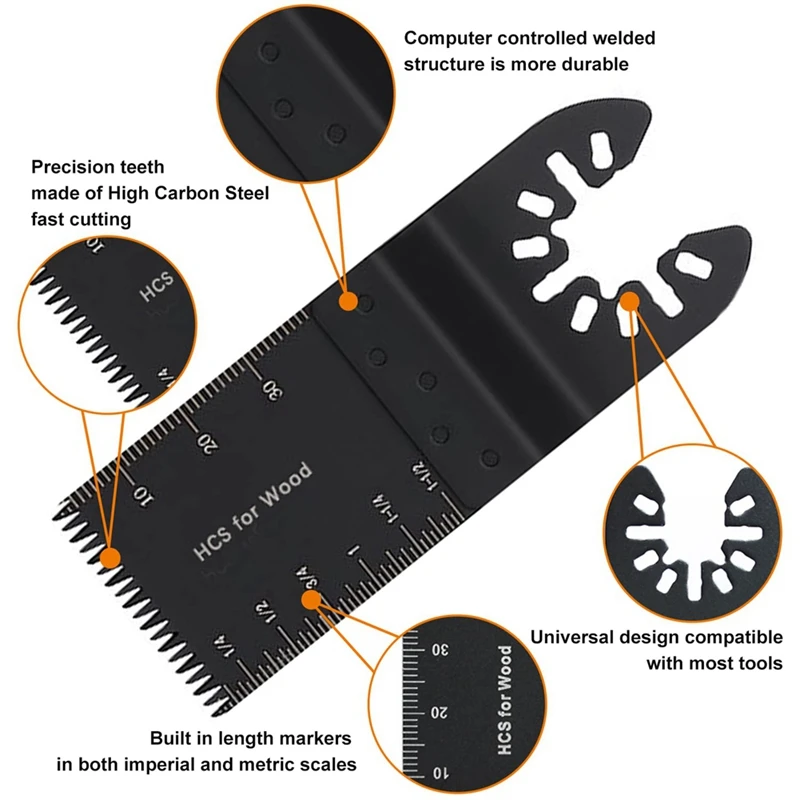 Computer controlled welded structure is more durable

Precision teeth made of High Carbon Steel fast cutting

10

HCS

1/4

30

20

10

HCS for Wood

1-1/2

1-1/4

1

3/4

1/2

1/4

Universal design compatible with most tools

30

20

10

HCS for Wood

Built in length markers in both imperial and metric scales