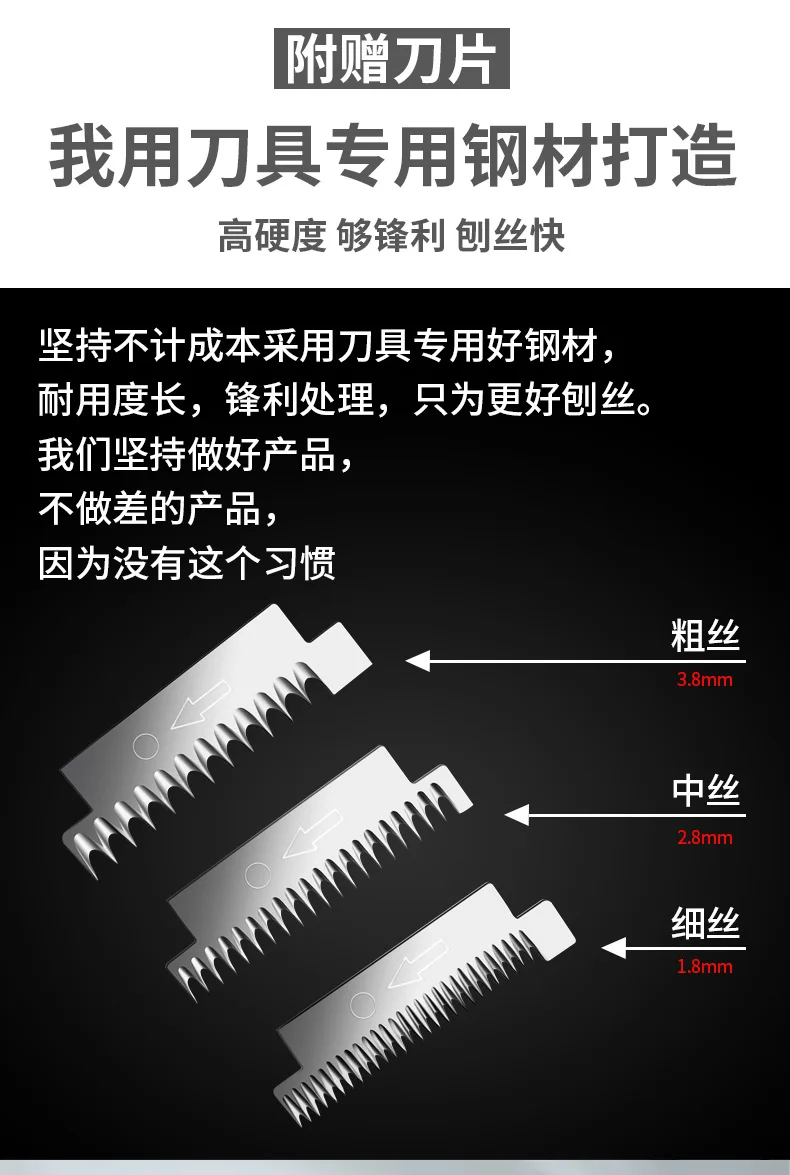 附赠刀片

我用刀具专用钢材打造

高硬度 够锋利 刨丝快

坚持不计成本采用刀具专用好钢材，
耐用度长，锋利处理，只为更好刨丝。
我们坚持做好产品，
不做差的产品，
因为没有这个习惯

粗丝
3.8mm

中丝
2.8mm

细丝
1.8mm