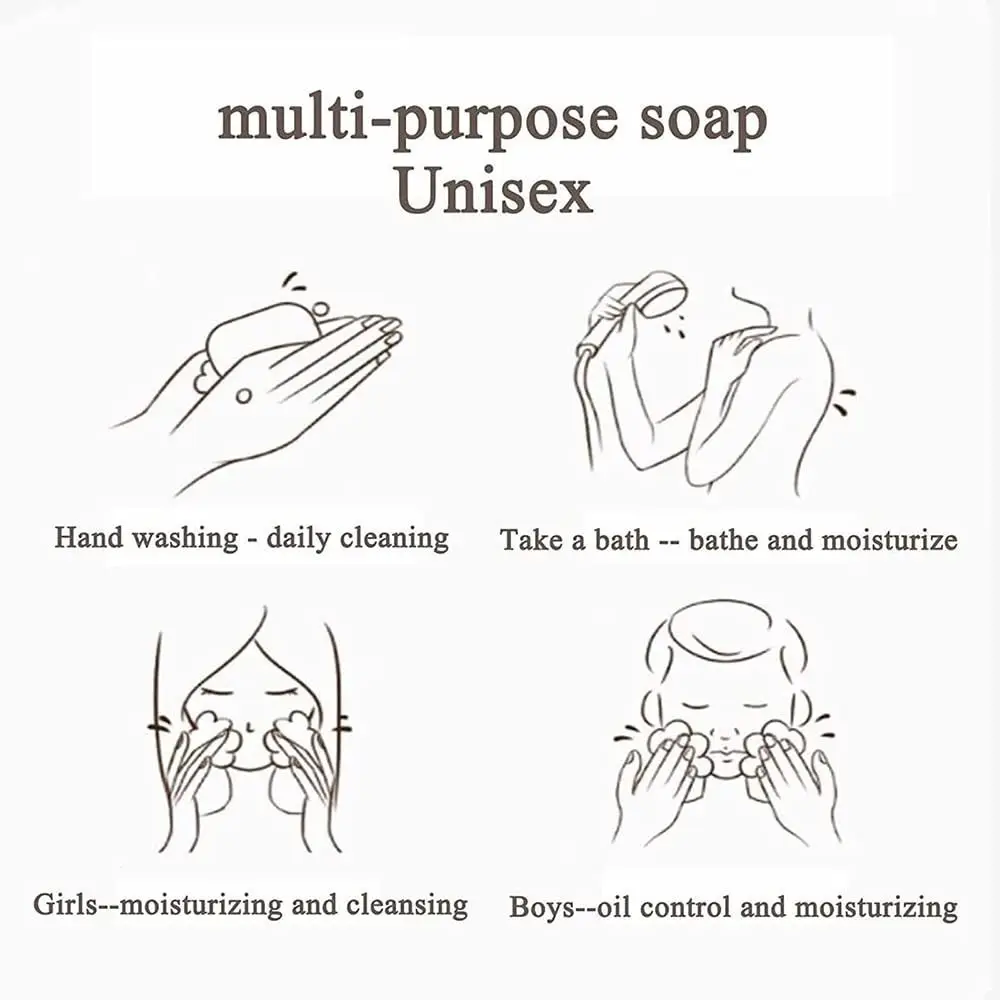 multi-purpose soap
Unisex

Hand washing - daily cleaning

Take a bath -- bathe and moisturize

Girls--moisturizing and cleansing

Boys--oil control and moisturizing