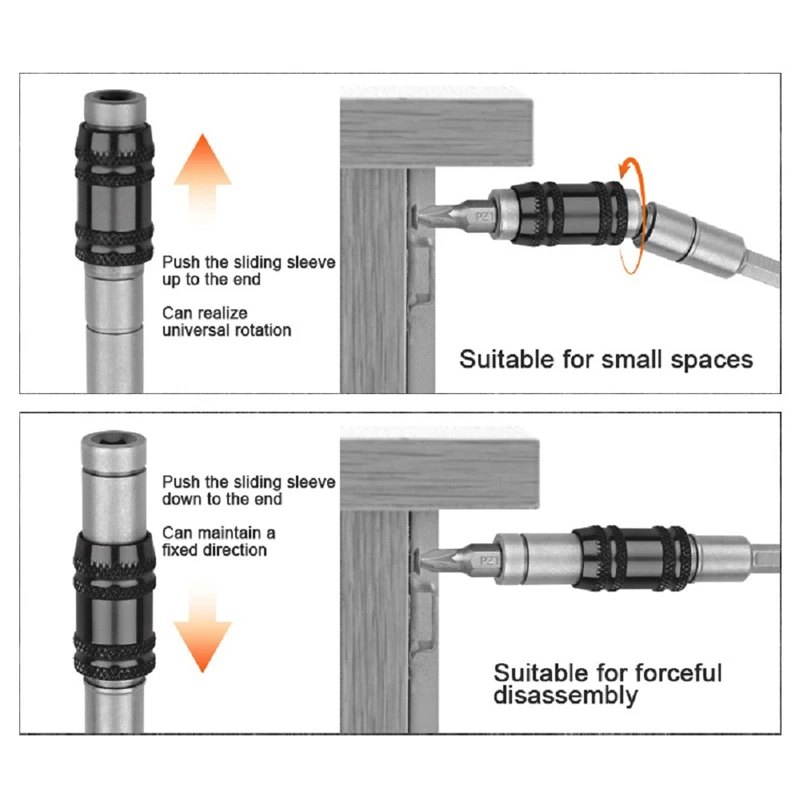 Push the sliding sleeve up to the end

Can realize universal rotation

PZ1

Suitable for small spaces

Push the sliding sleeve down to the end

Can maintain a fixed direction

PZ1

Suitable for forceful disassembly