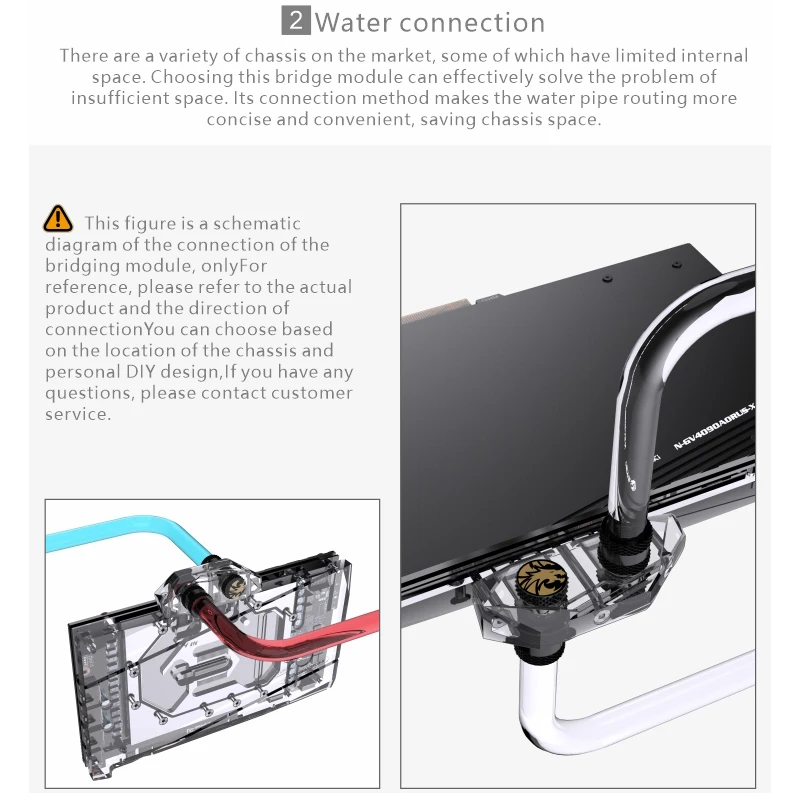 2 Water connection

There are a variety of chassis on the market, some of which have limited internal space. Choosing this bridge module can effectively solve the problem of insufficient space. Its connection method makes the water pipe routing more concise and convenient, saving chassis space.

This figure is a schematic diagram of the connection of the bridging module, onlyFor reference, please refer to the actual product and the direction of connectionYou can choose based on the location of the chassis and personal DIY design,If you have any questions, please contact customer service.

N-GV4090AORUS-X