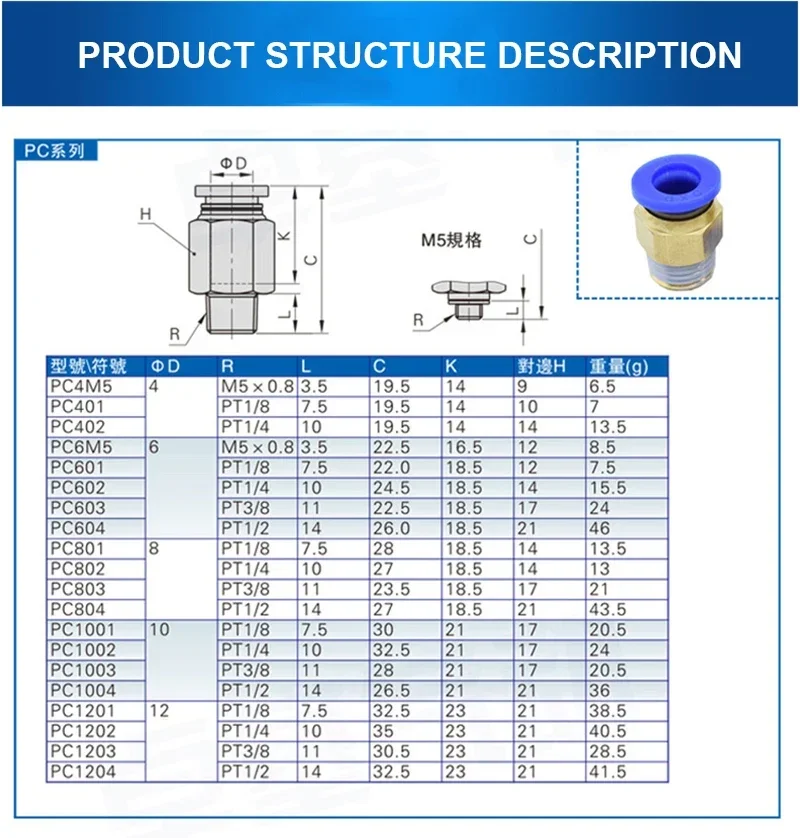 PRODUCT STRUCTURE DESCRIPTION

PC系列

ΦD
H
K
C
L
R

M5規格
C
L
R

| 型號\符號 | ΦD | R | L | C | K | 對邊H | 重量(g) |
|---|---|---|---|---|---|---|---|
| PC4M5 | 4 | M5×0.8 | 3.5 | 19.5 | 14 | 9 | 6.5 |
| PC401 | | PT1/8 | 7.5 | 19.5 | 14 | 10 | 7 |
| PC402 | | PT1/4 | 10 | 19.5 | 14 | 14 | 13.5 |
| PC6M5 | 6 | M5×0.8 | 3.5 | 22.5 | 16.5 | 12 | 8.5 |
| PC601 | | PT1/8 | 7.5 | 22.0 | 18.5 | 12 | 7.5 |
| PC602 | | PT1/4 | 10 | 24.5 | 18.5 | 14 | 15.5 |
| PC603 | | PT3/8 | 11 | 22.5 | 18.5 | 17 | 24 |
| PC604 | | PT1/2 | 14 | 26.0 | 18.5 | 21 | 46 |
| PC801 | 8 | PT1/8 | 7.5 | 28 | 18.5 | 14 | 13.5 |
| PC802 | | PT1/4 | 10 | 27 | 18.5 | 14 | 13 |
| PC803 | | PT3/8 | 11 | 23.5 | 18.5 | 17 | 21 |
| PC804 | | PT1/2 | 14 | 27 | 18.5 | 21 | 43.5 |
| PC1001 | 10 | PT1/8 | 7.5 | 30 | 21 | 17 | 20.5 |
| PC1002 | | PT1/4 | 10 | 32.5 | 21 | 17 | 24 |
| PC1003 | | PT3/8 | 11 | 28 | 21 | 17 | 20.5 |
| PC1004 | | PT1/2 | 14 | 26.5 | 21 | 21 | 36 |
| PC1201 | 12 | PT1/8 | 7.5 | 32.5 | 23 | 21 | 38.5 |
| PC1202 | | PT1/4 | 10 | 35 | 23 | 21 | 40.5 |
| PC1203 | | PT3/8 | 11 | 30.5 | 23 | 21 | 28.5 |
| PC1204 | | PT1/2 | 14 | 32.5 | 23 | 21 | 41.5 |