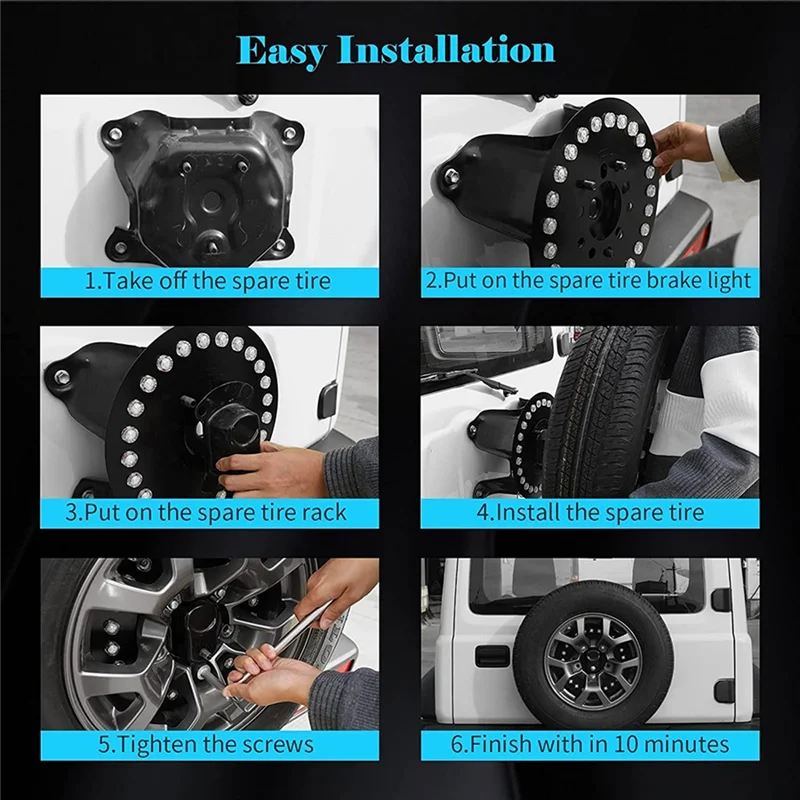 Easy Installation

1.Take off the spare tire

2.Put on the spare tire brake light

3.Put on the spare tire rack

4.Install the spare tire

5.Tighten the screws

6.Finish with in 10 minutes