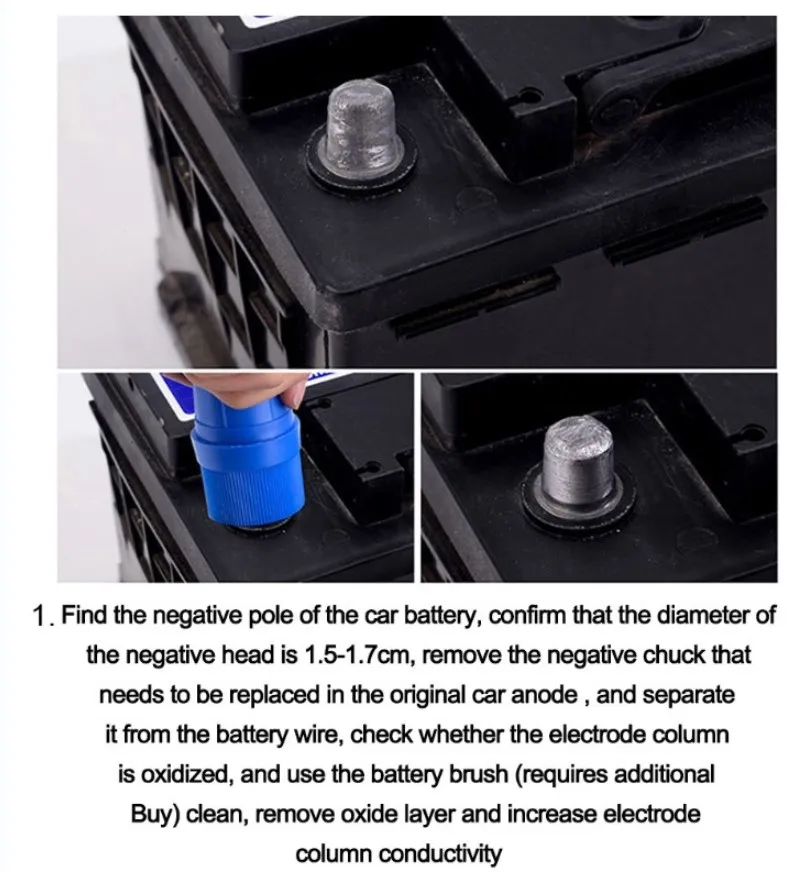 1. Find the negative pole of the car battery, confirm that the diameter of the negative head is 1.5-1.7cm, remove the negative chuck that needs to be replaced in the original car anode , and separate it from the battery wire, check whether the electrode column is oxidized, and use the battery brush (requires additional Buy) clean, remove oxide layer and increase electrode column conductivity