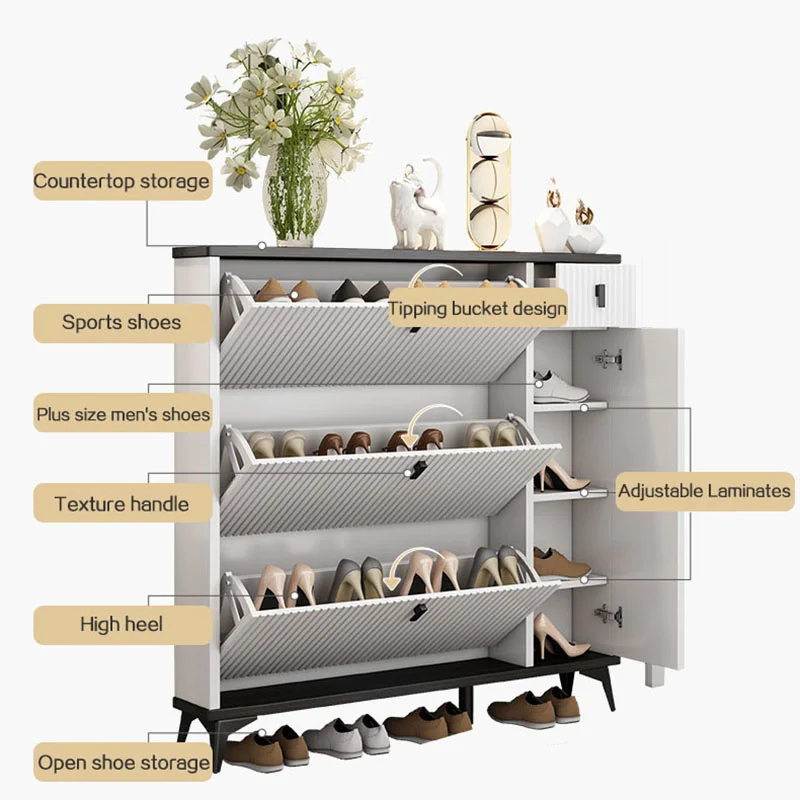 Countertop storage

Sports shoes

Tipping bucket design

Plus size men's shoes

Texture handle

Adjustable Laminates

High heel

Open shoe storage