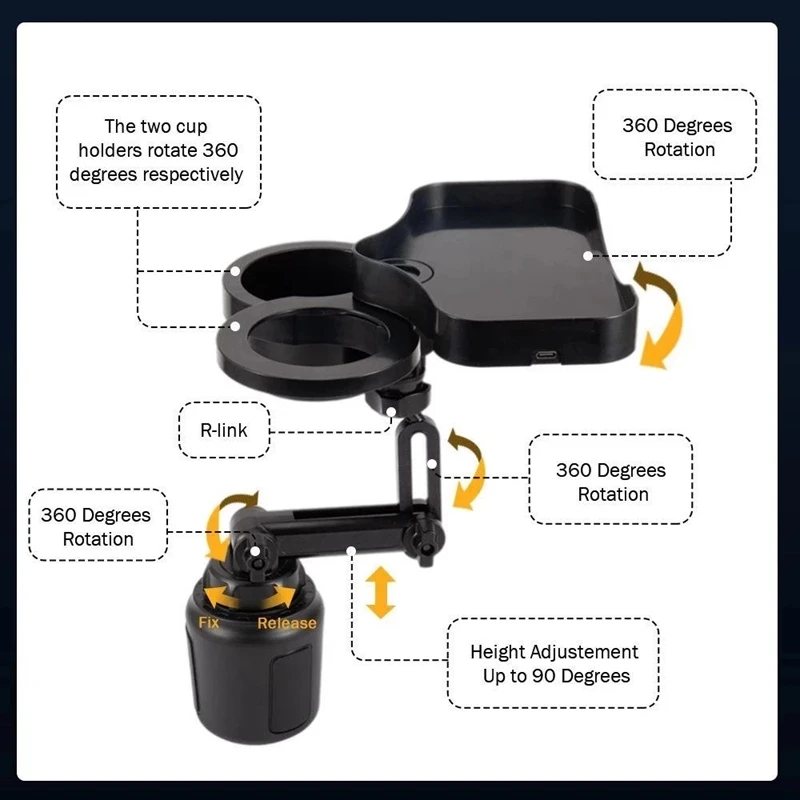 The two cup holders rotate 360 degrees respectively

360 Degrees Rotation

R-link

360 Degrees Rotation

360 Degrees Rotation

Fix

Release

Height Adjustement Up to 90 Degrees