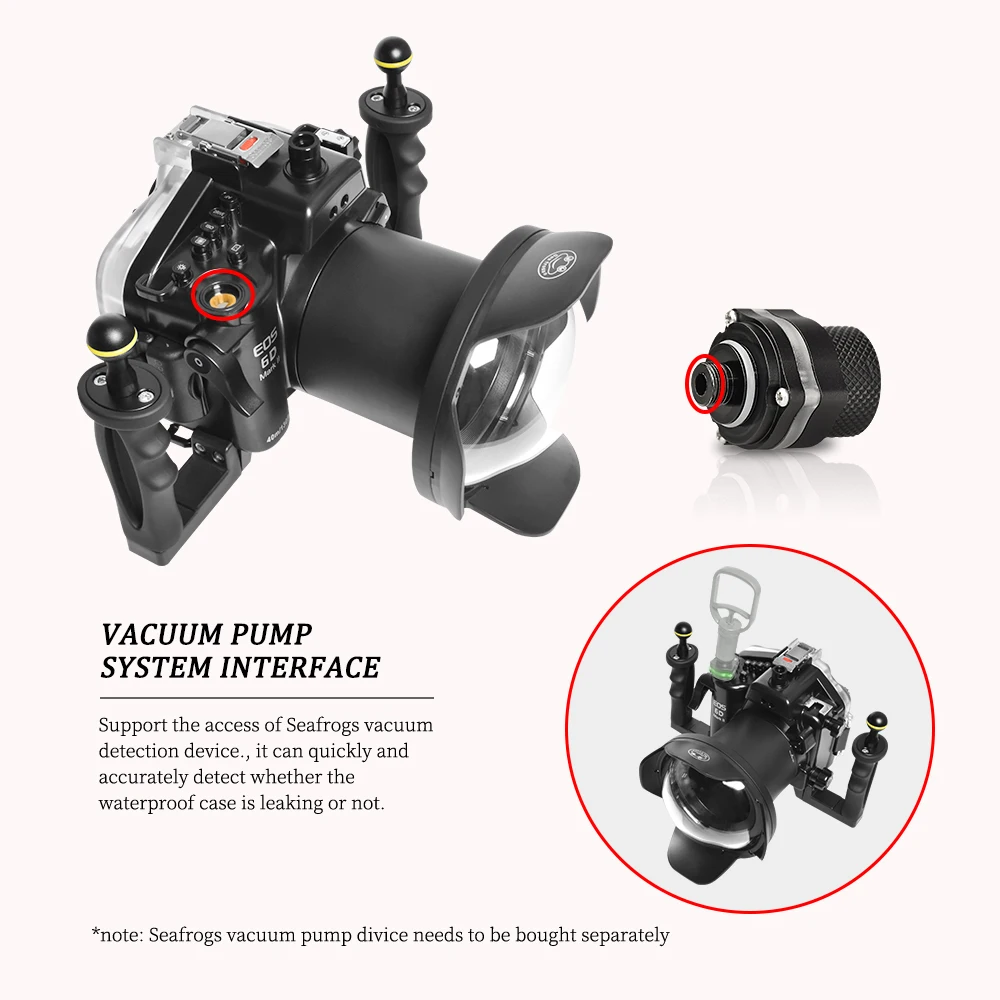 EOS 6D Mark II

VACUUM PUMP SYSTEM INTERFACE

Support the access of Seafrogs vacuum detection device., it can quickly and accurately detect whether the waterproof case is leaking or not.

EOS 6D

*note: Seafrogs vacuum pump divice needs to be bought separately