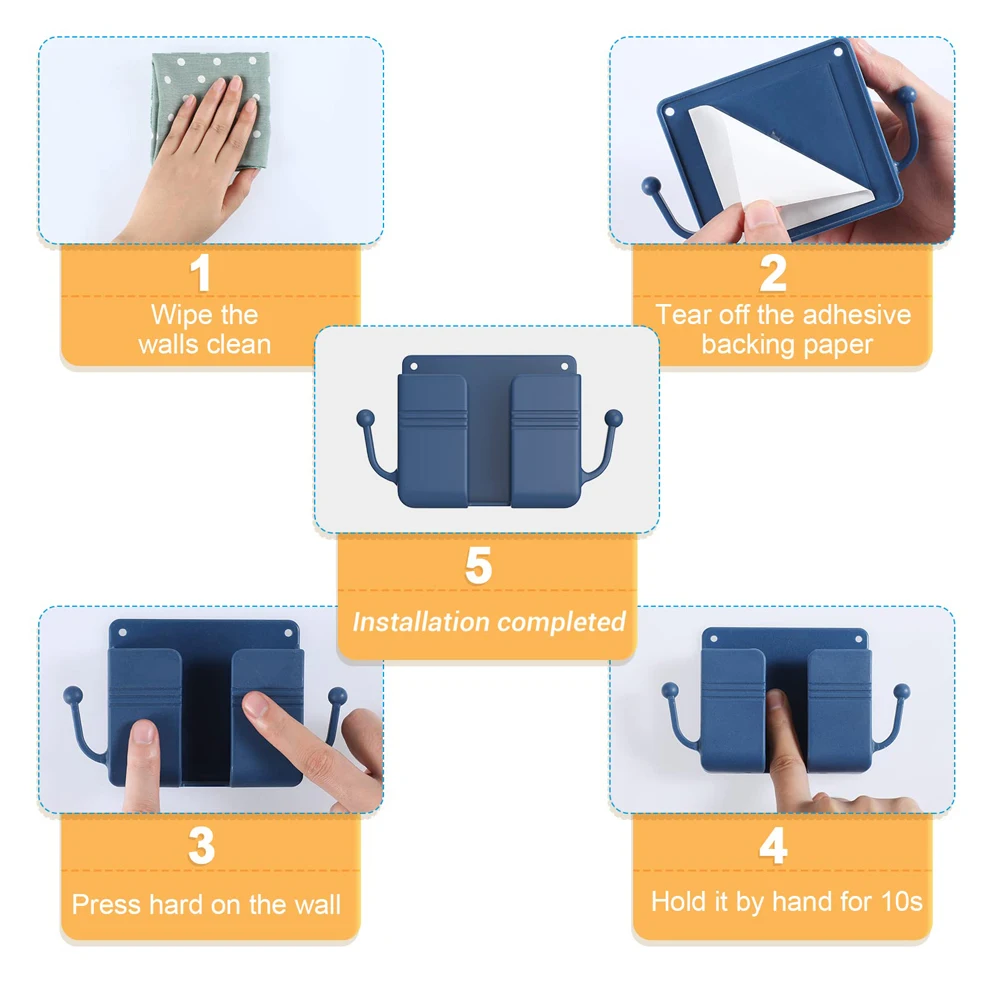 1
Wipe the walls clean

2
Tear off the adhesive backing paper

5
Installation completed

3
Press hard on the wall

4
Hold it by hand for 10s