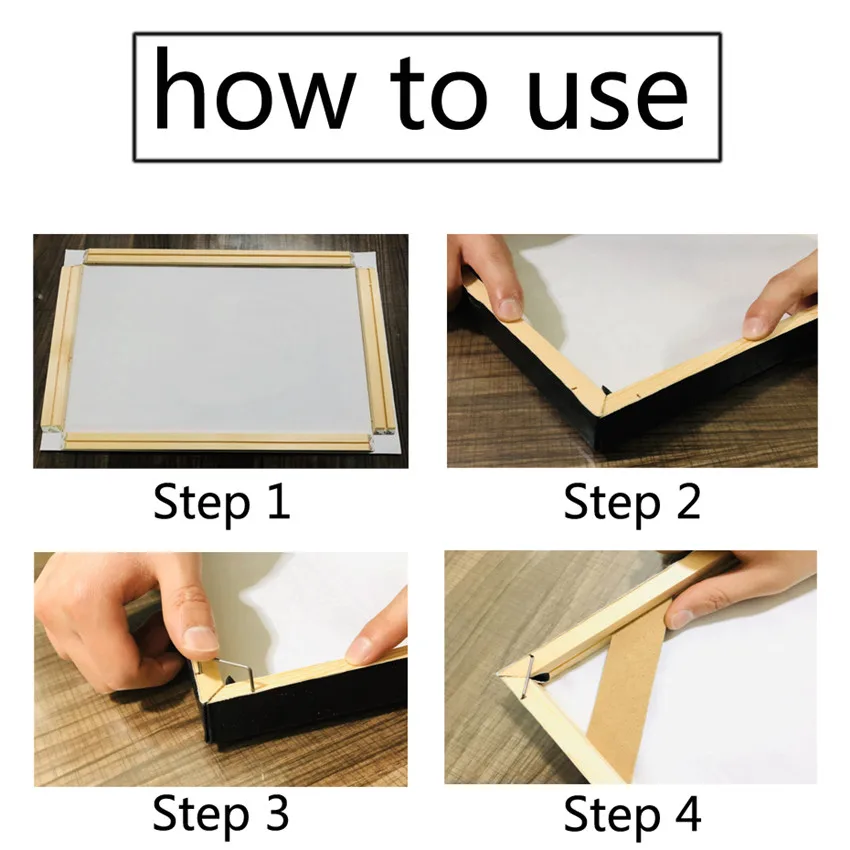 how to use

Step 1

Step 2

Step 3

Step 4