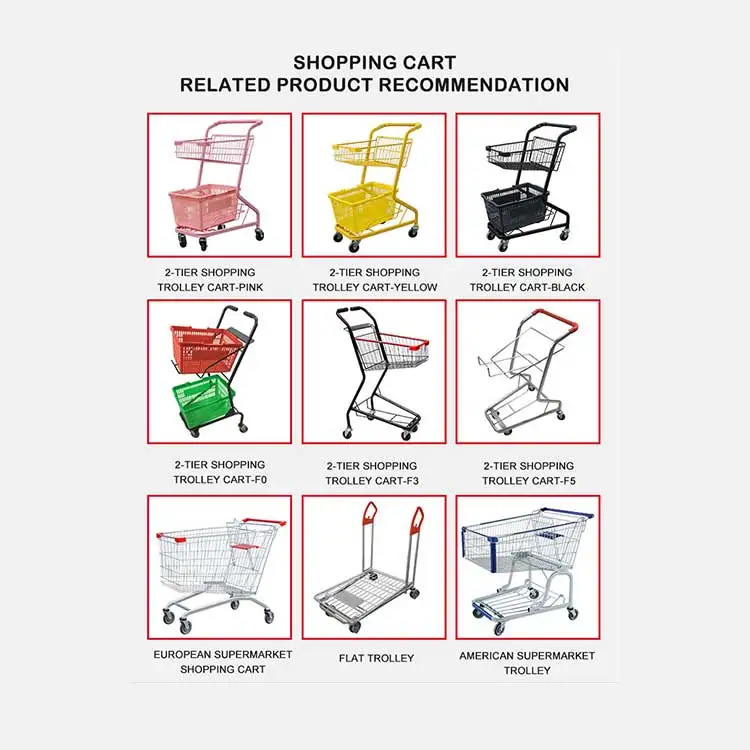 SHOPPING CART
RELATED PRODUCT RECOMMENDATION

2-TIER SHOPPING TROLLEY CART-PINK

2-TIER SHOPPING TROLLEY CART-YELLOW

2-TIER SHOPPING TROLLEY CART-BLACK

2-TIER SHOPPING TROLLEY CART-F0

2-TIER SHOPPING TROLLEY CART-F3

2-TIER SHOPPING TROLLEY CART-F5

EUROPEAN SUPERMARKET SHOPPING CART

FLAT TROLLEY

AMERICAN SUPERMARKET TROLLEY