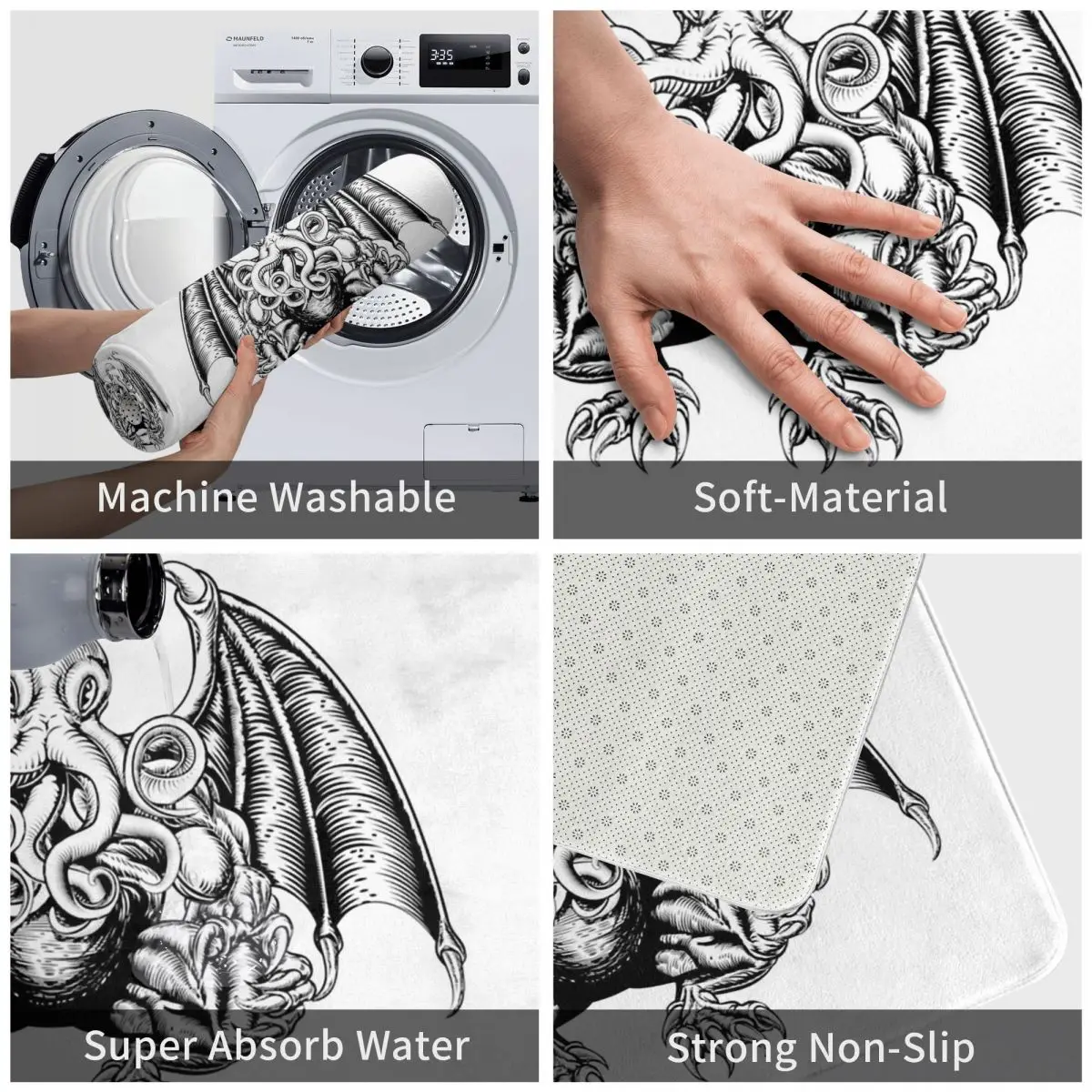 MAUNFELD

3:35

Machine Washable

Soft-Material

Super Absorb Water

Strong Non-Slip