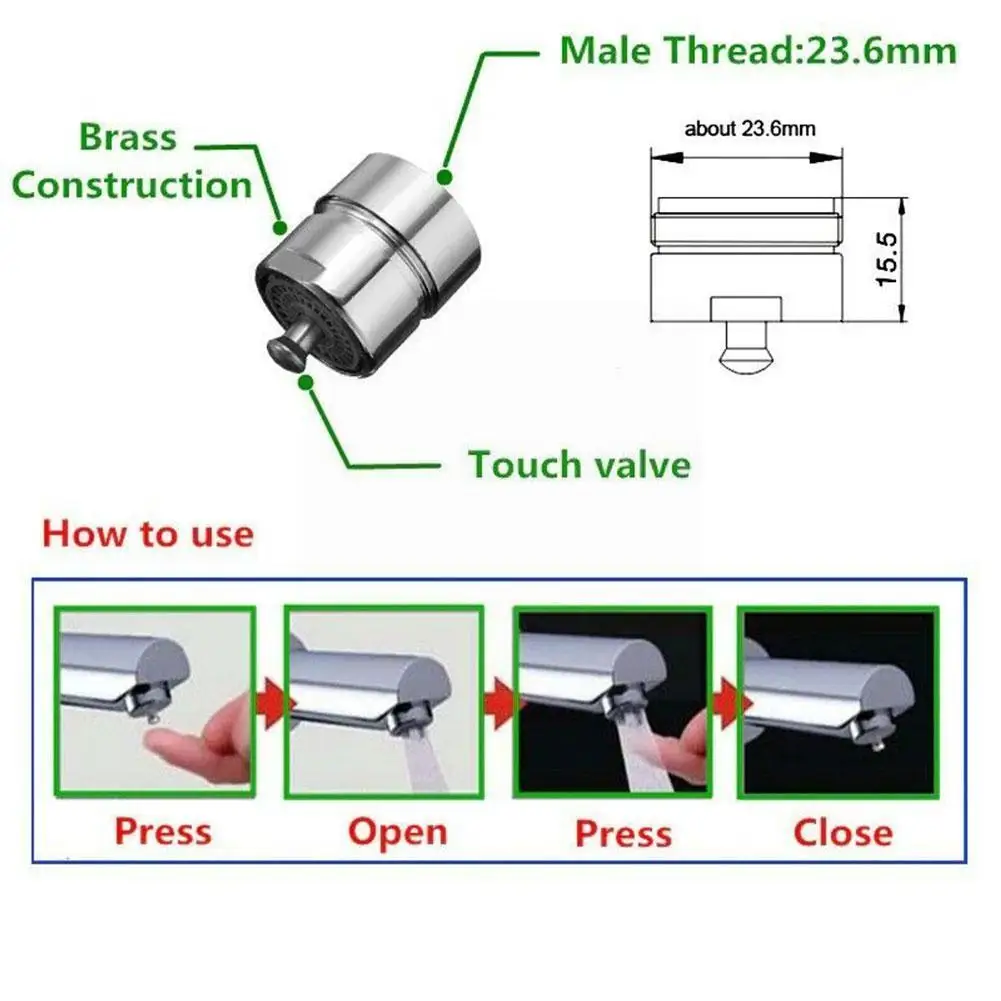 Male Thread:23.6mm

Brass Construction

about 23.6mm

15.5

Touch valve

How to use

Press

Open

Press

Close