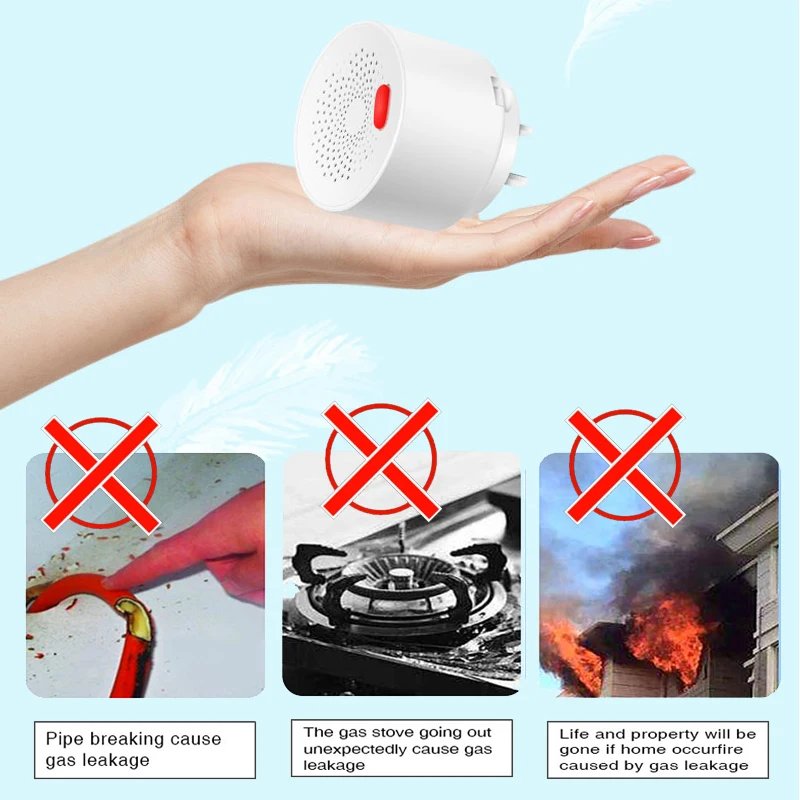 Pipe breaking cause gas leakage

The gas stove going out unexpectedly cause gas leakage

Life and property will be gone if home occurfire caused by gas leakage