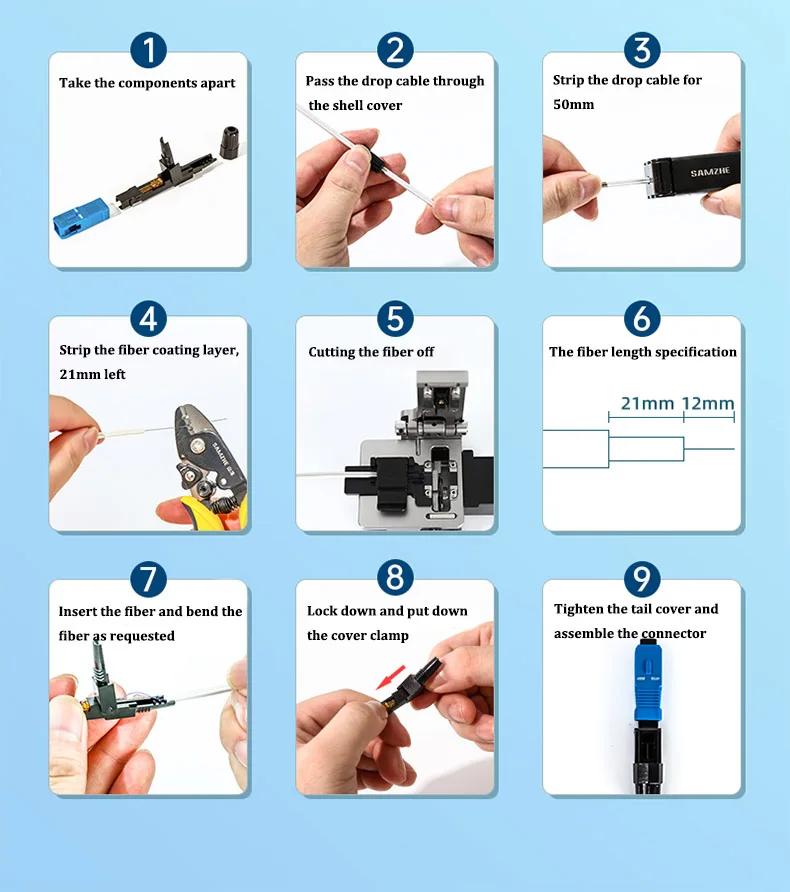 1
Take the components apart

2
Pass the drop cable through the shell cover

3
Strip the drop cable for 50mm

SAMZHE

4
Strip the fiber coating layer, 21mm left

SAMZHE

5
Cutting the fiber off

6
The fiber length specification

21mm 12mm

7
Insert the fiber and bend the fiber as requested

8
Lock down and put down the cover clamp

9
Tighten the tail cover and assemble the connector